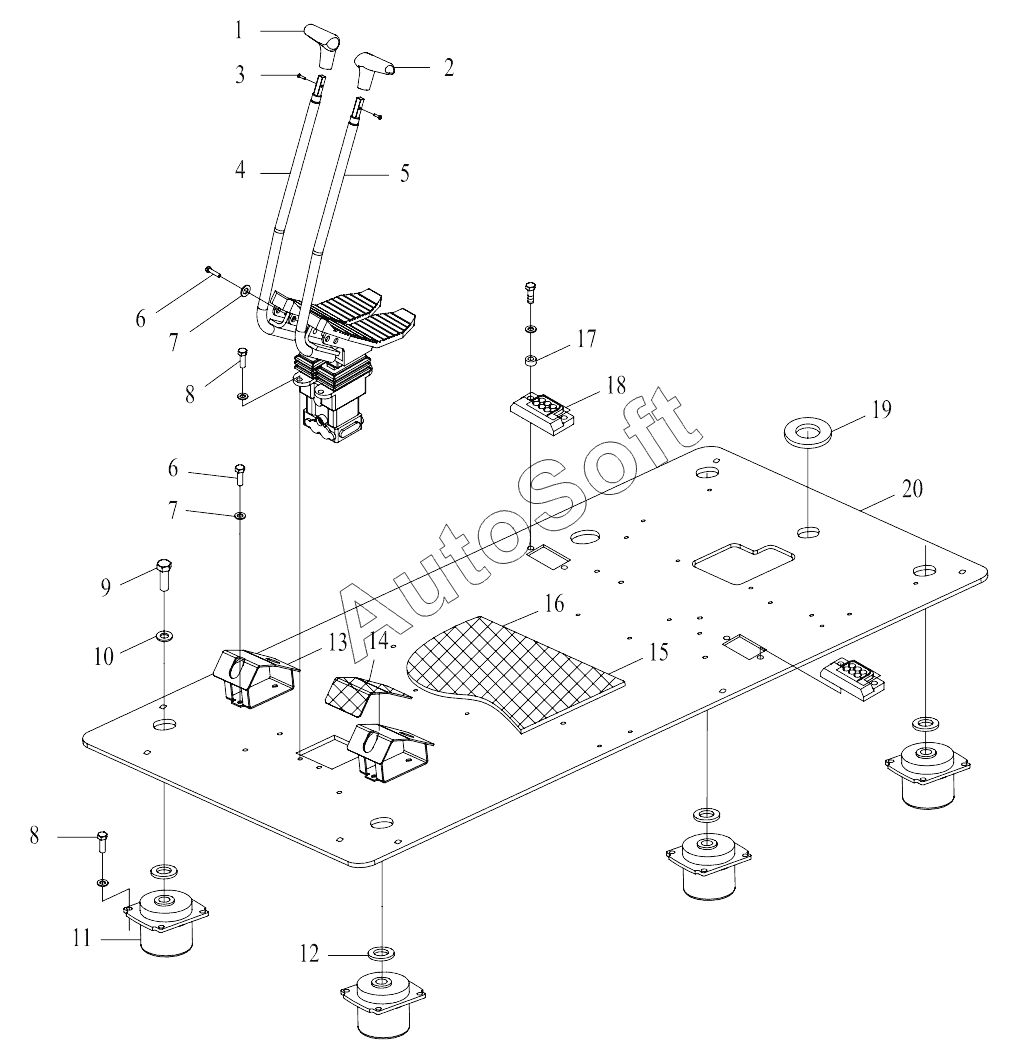 1
2
3
4
5
6
7
8
17
18
19
20
6
7
9
10
13
14
16
15
8
11
12
AutoSoft