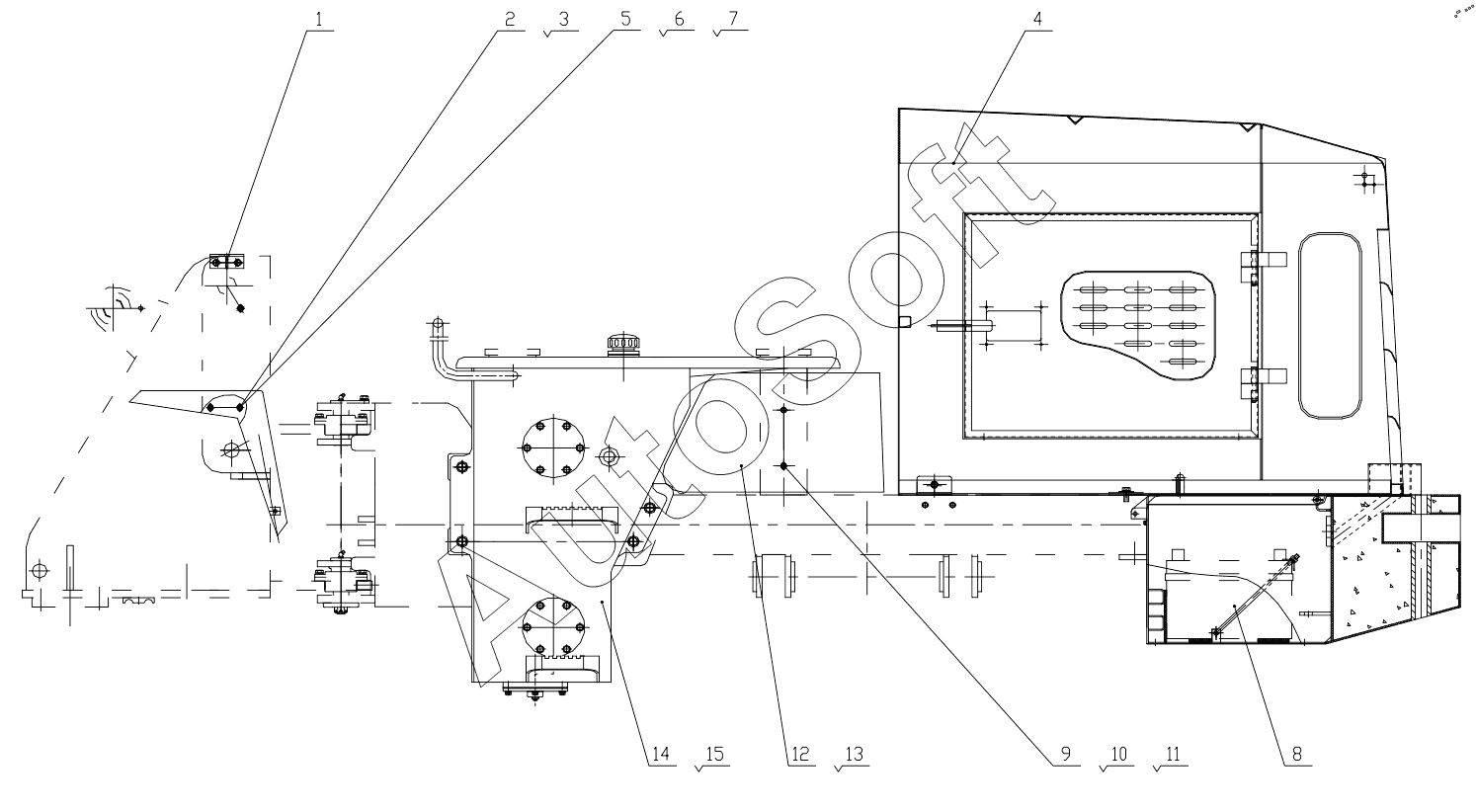 1
2
3
5
6
7
4
AutoSoft
14
15
12
13
9
10
11
8