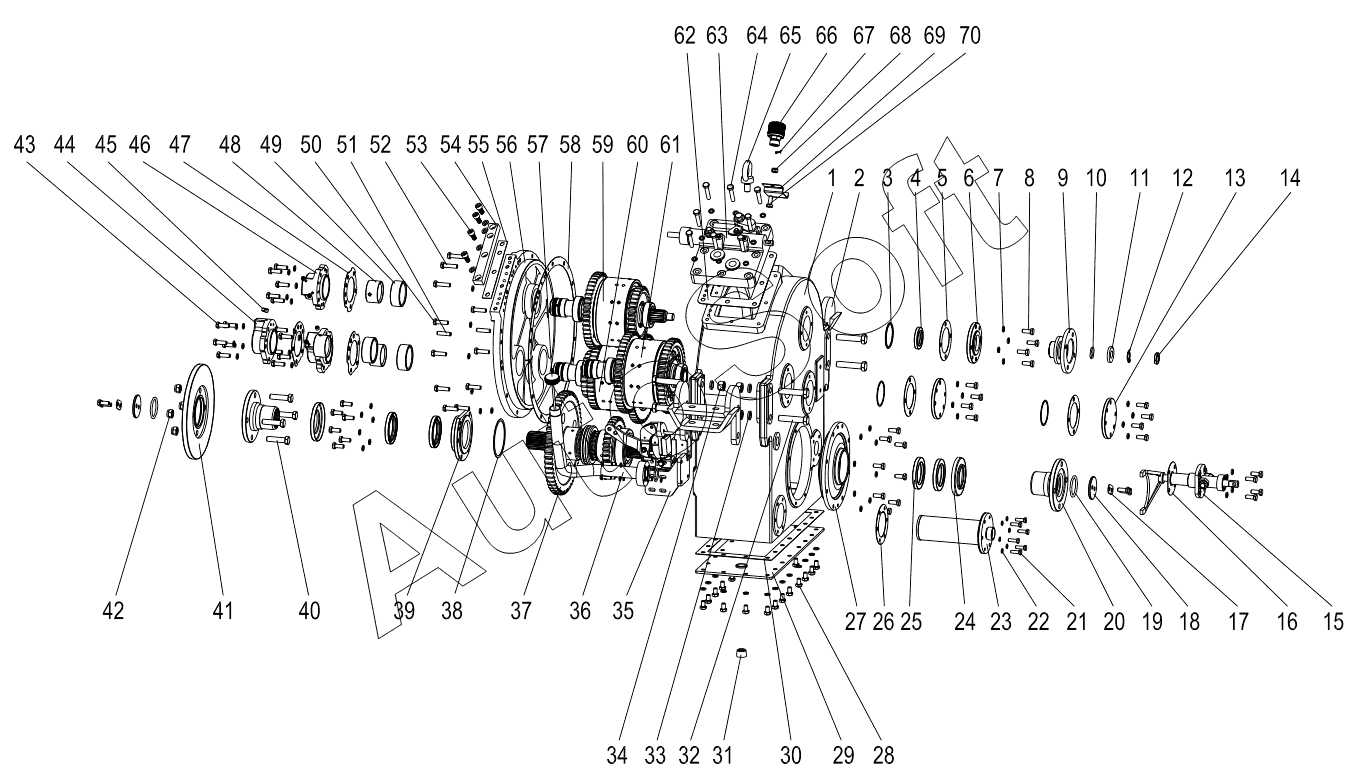 62 63 64 65 66 67 68 69 70

43 44 45 46 47 48 49 50 51 52 53 54 55 56 57 58 59 60 61 1 2 3 4 5 6 7 8 9 10 11 12 13 14

42 41 40 39 38 37 36 35 27 26 25 24 23 22 21 20 19 18 17 16 15

34 33 32 31 30 29 28

AutoSoft