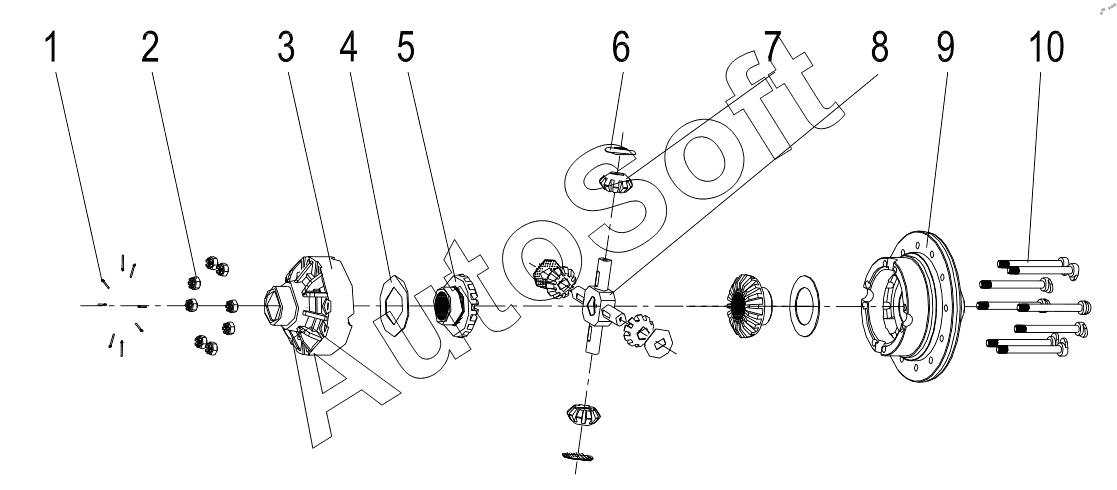 1 2 3 4 5 6 7 8 9 10

AutoSoft