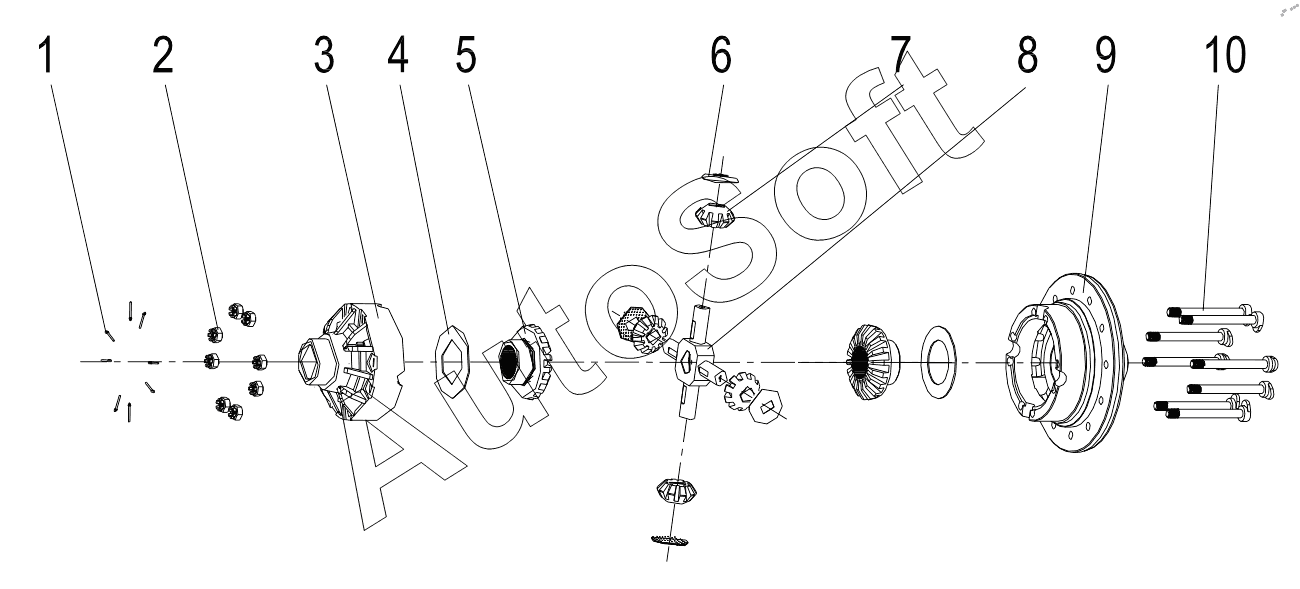 1 2 3 4 5 6 7 8 9 10

AutoSoft