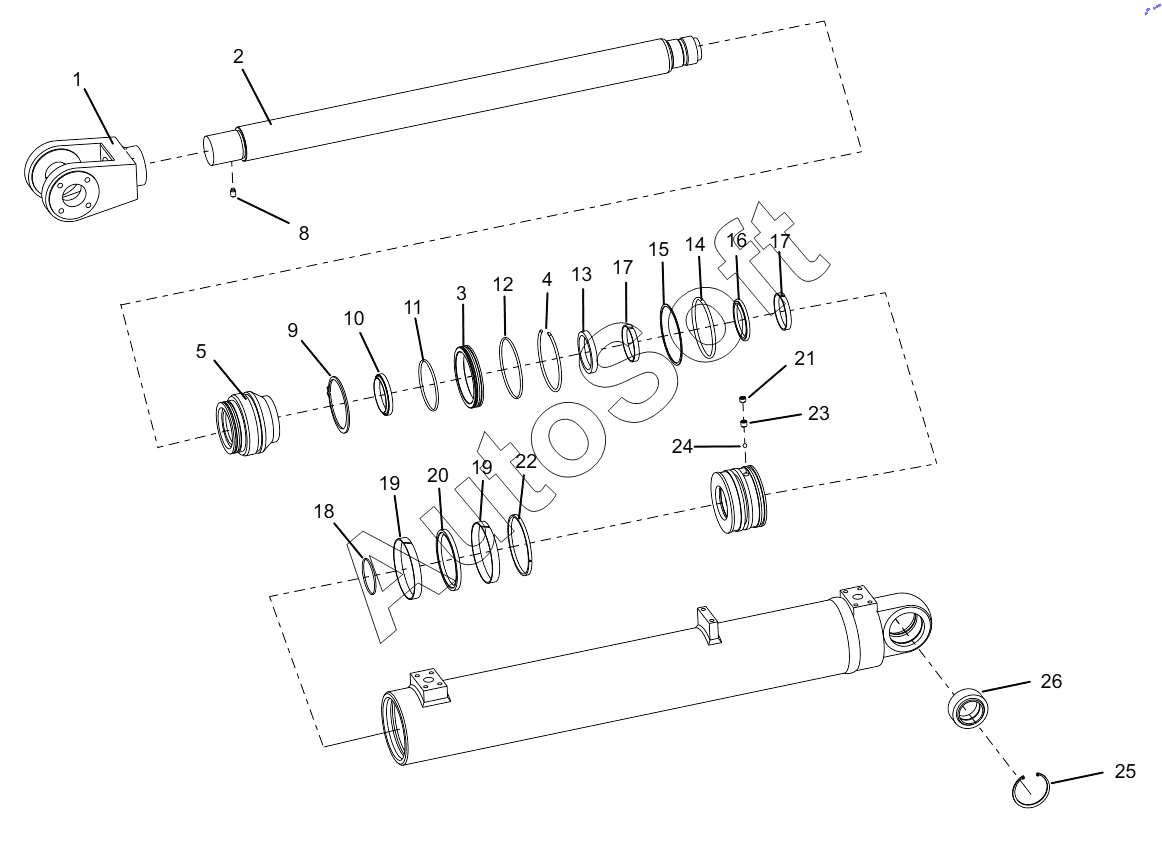 1
2
8
5
9
10
11
3
12
4
13
17
15
14
16
17
21
23
24
18
19
20
19
22
26
25
AutoSoft