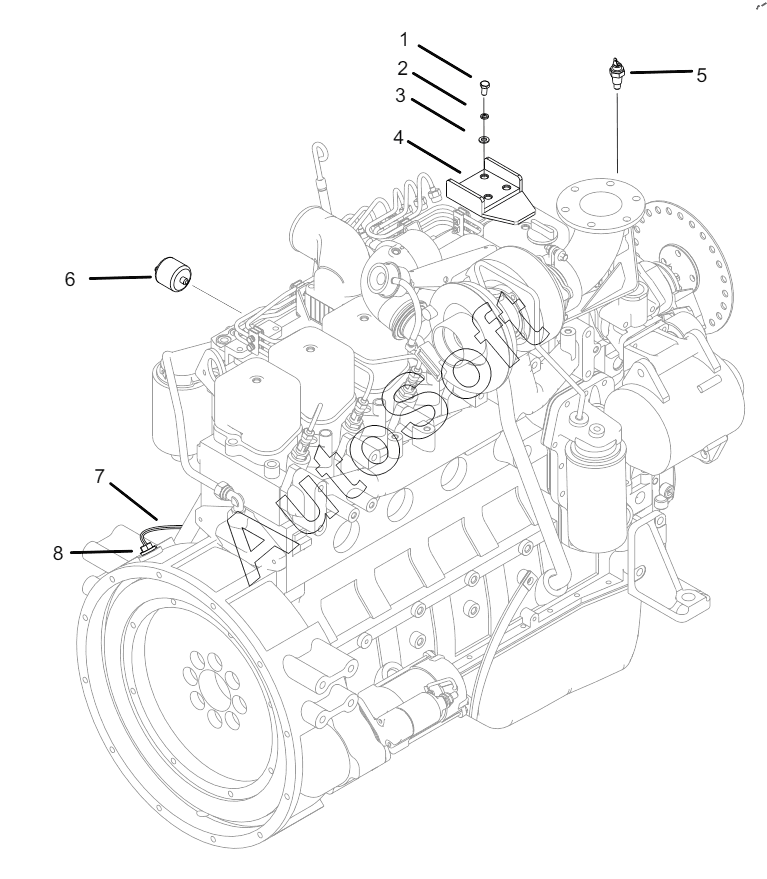 1
2
3
4
5
6
7
8
AutoSoft