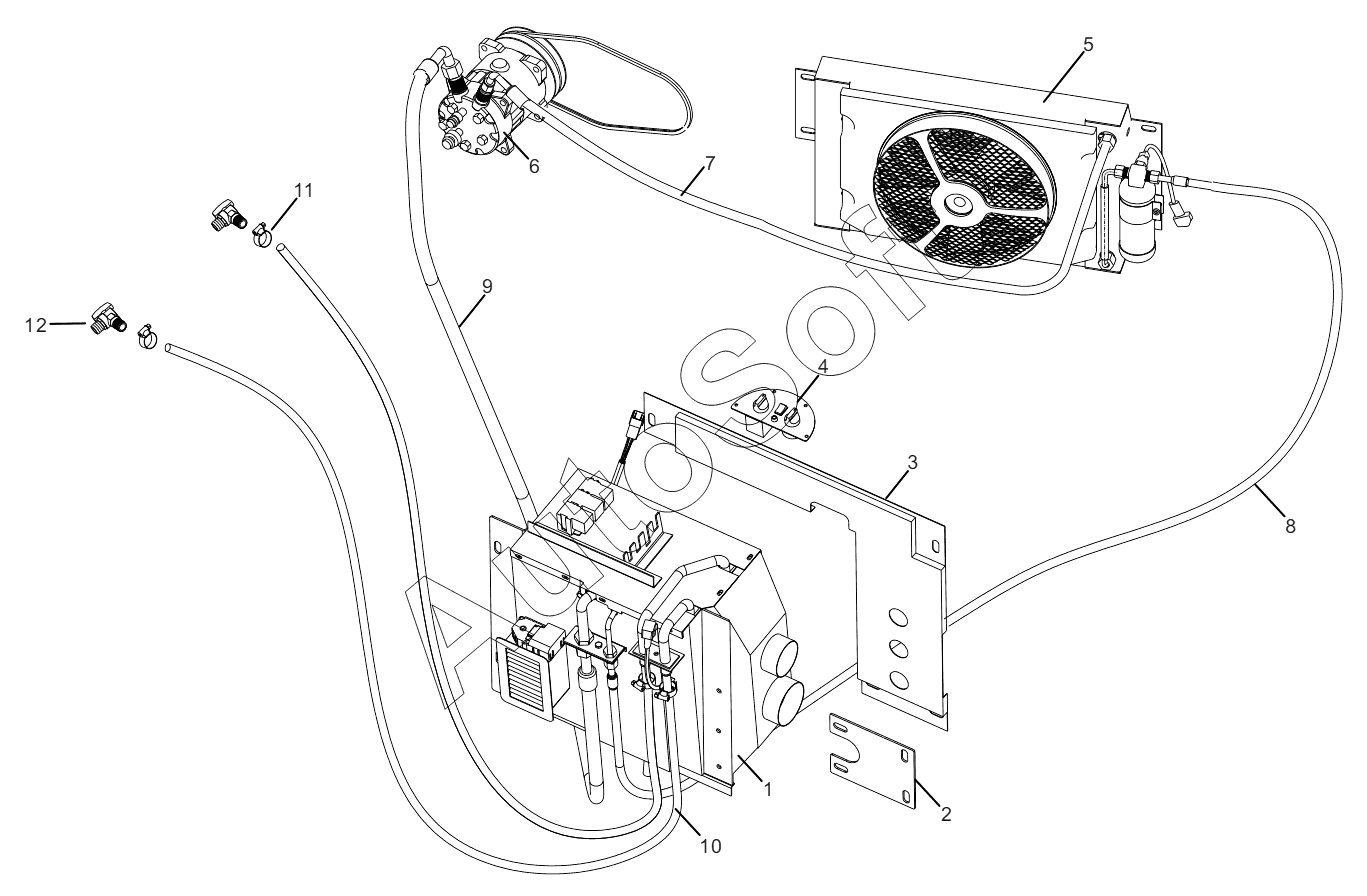 5
6
7
11
9
12
4
3
8
1
2
10
AutoSoft