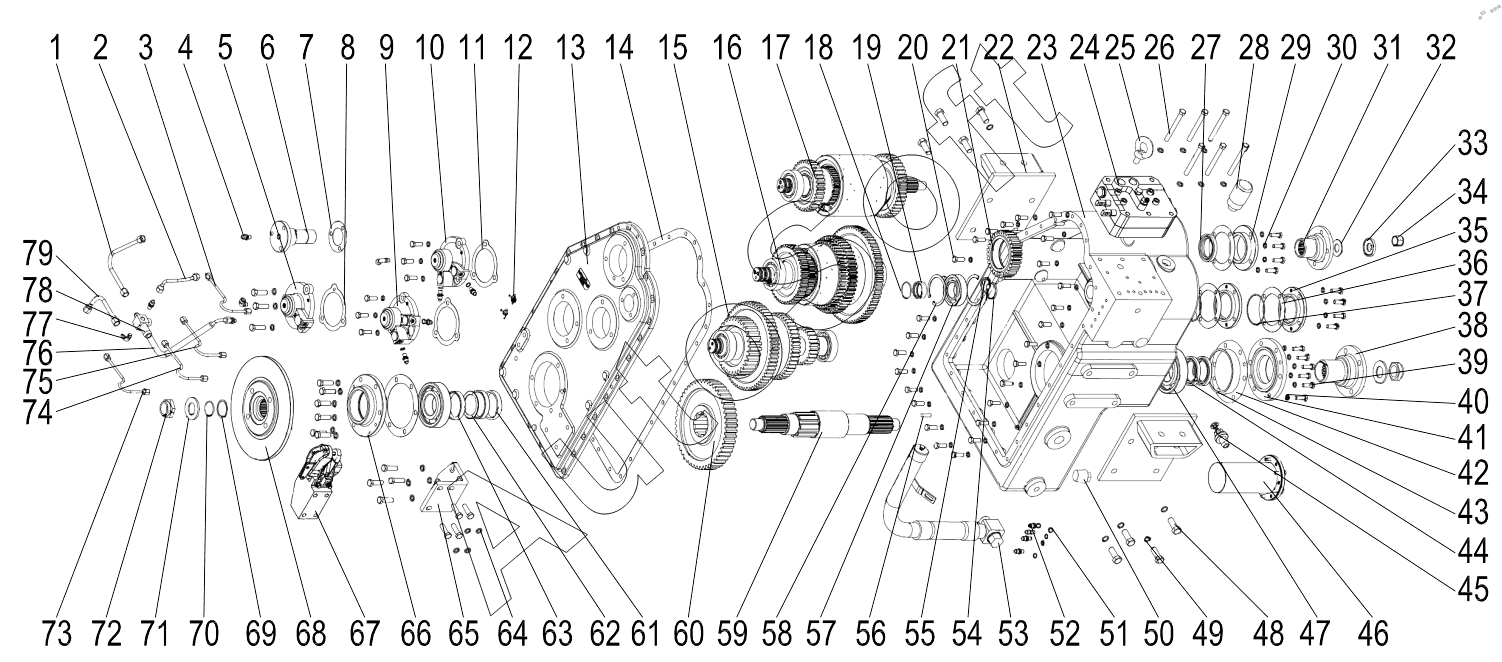 1 2 3 4 5 6 7 8 9 10 11 12 13 14 15 16 17 18 19 20 21 22 23 24 25 26 27 28 29 30 31 32

33
34
35
36
37
38
39
40
41
42
43
44
45

79
78
77
76
75
74

73 72 71 70 69 68 67 66 65 64 63 62 61 60 59 58 57 56 55 54 53 52 51 50 49 48 47 46