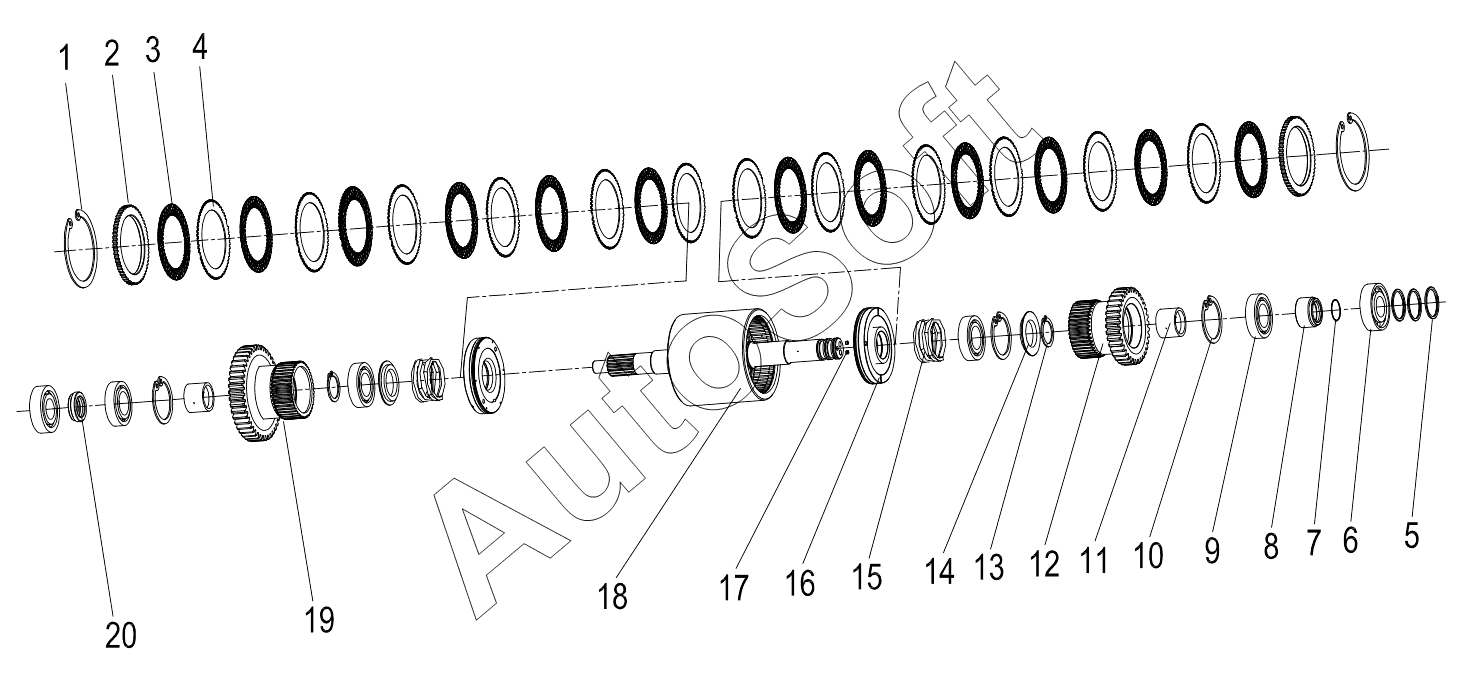 1 2 3 4

AutoSoft

20 19 18 17 16 15 14 13 12 11 10 9 8 7 6 5