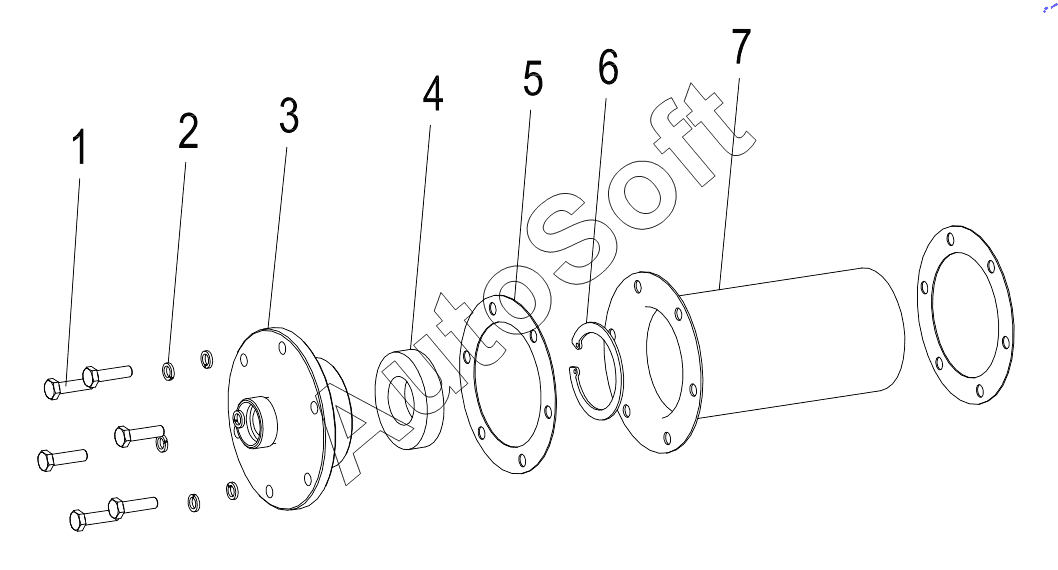 1
2
3
4
5
6
7
AutoSoft