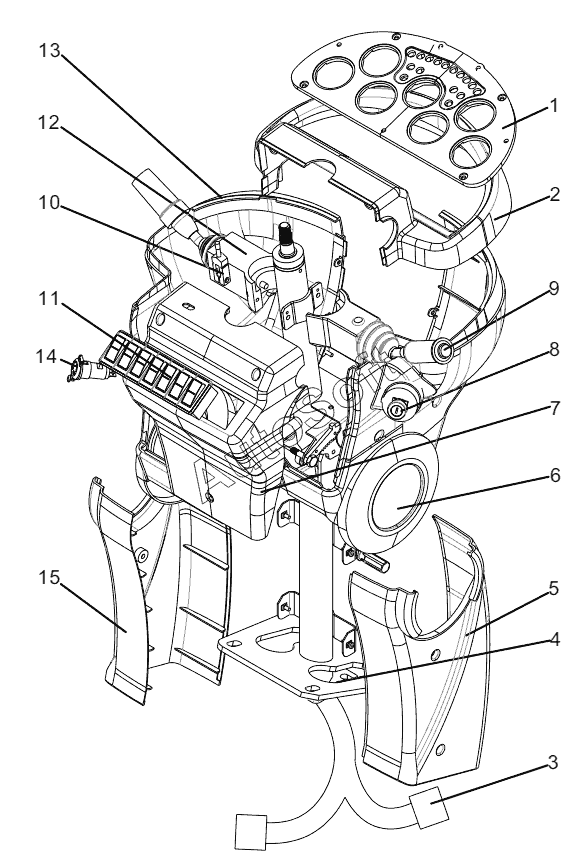 13
12
10
11
14
15
1
2
9
8
7
6
5
4
3