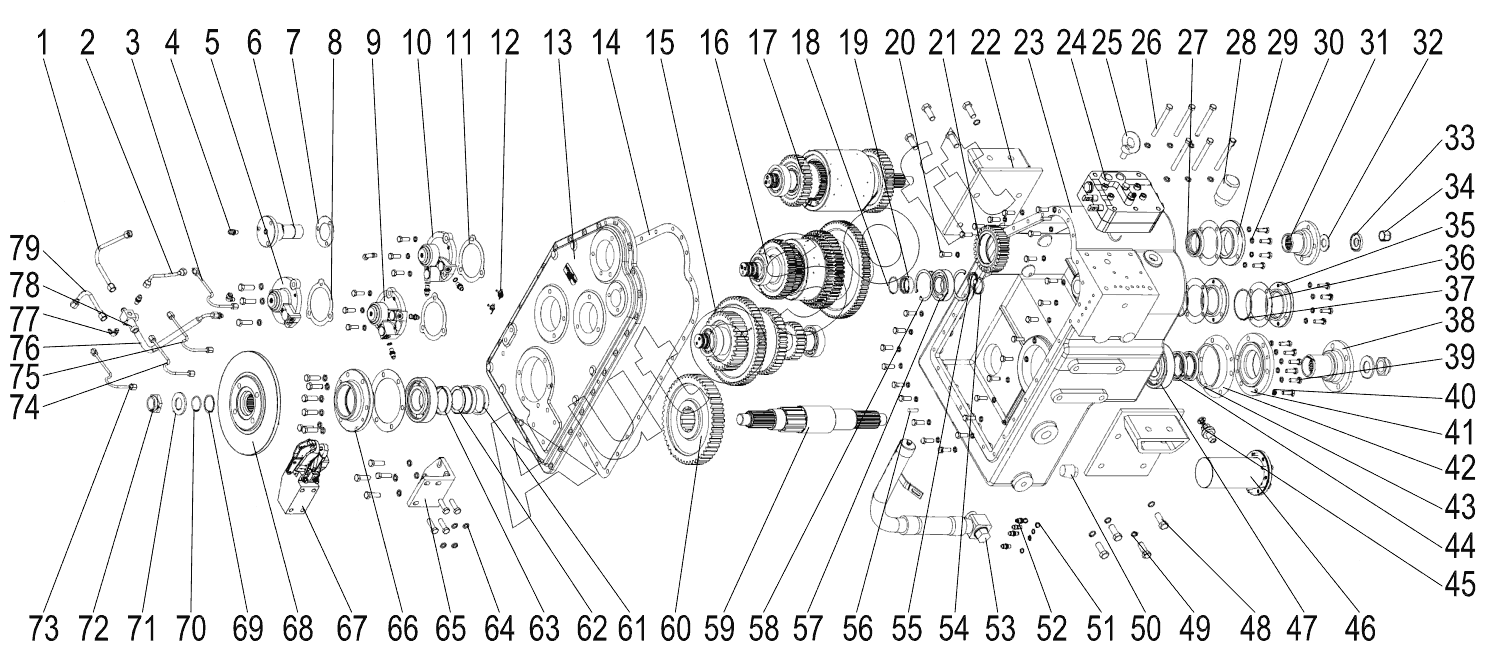 1 2 3 4 5 6 7 8 9 10 11 12 13 14 15 16 17 18 19 20 21 22 23 24 25 26 27 28 29 30 31 32

33
34
35
36
37
38
39
40
41
42
43
44
45

79
78
77
76
75
74

73 72 71 70 69 68 67 66 65 64 63 62 61 60 59 58 57 56 55 54 53 52 51 50 49 48 47 46