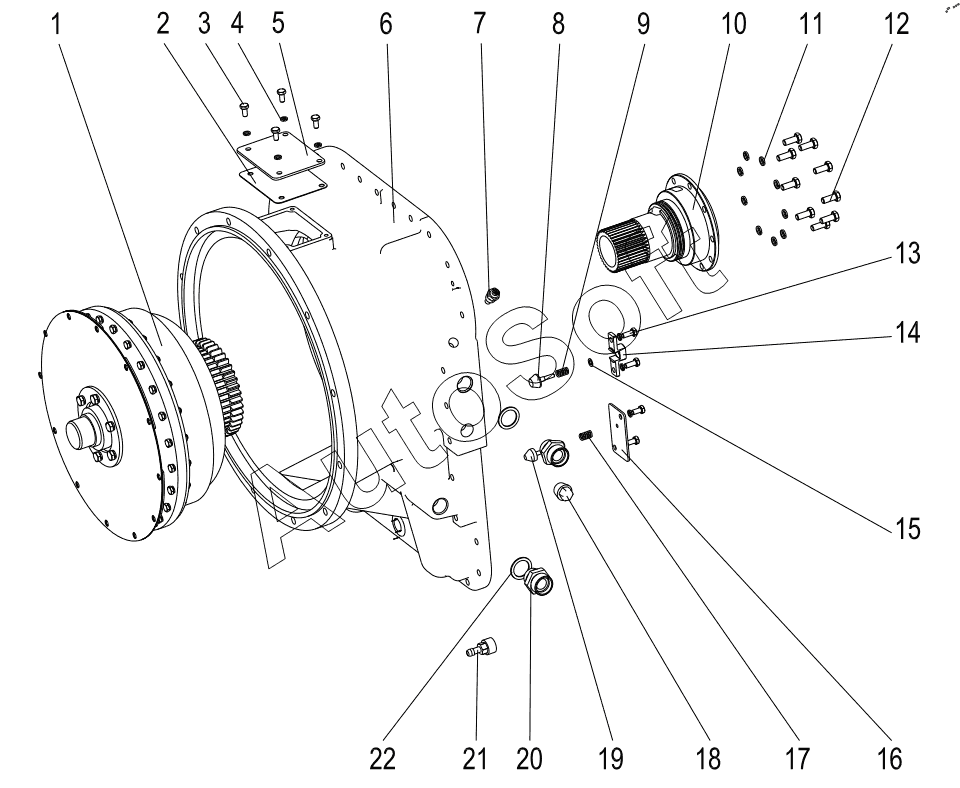 1 2 3 4 5 6 7 8 9 10 11 12

13

14

15

22 21 20 19 18 17 16

AutoSoft