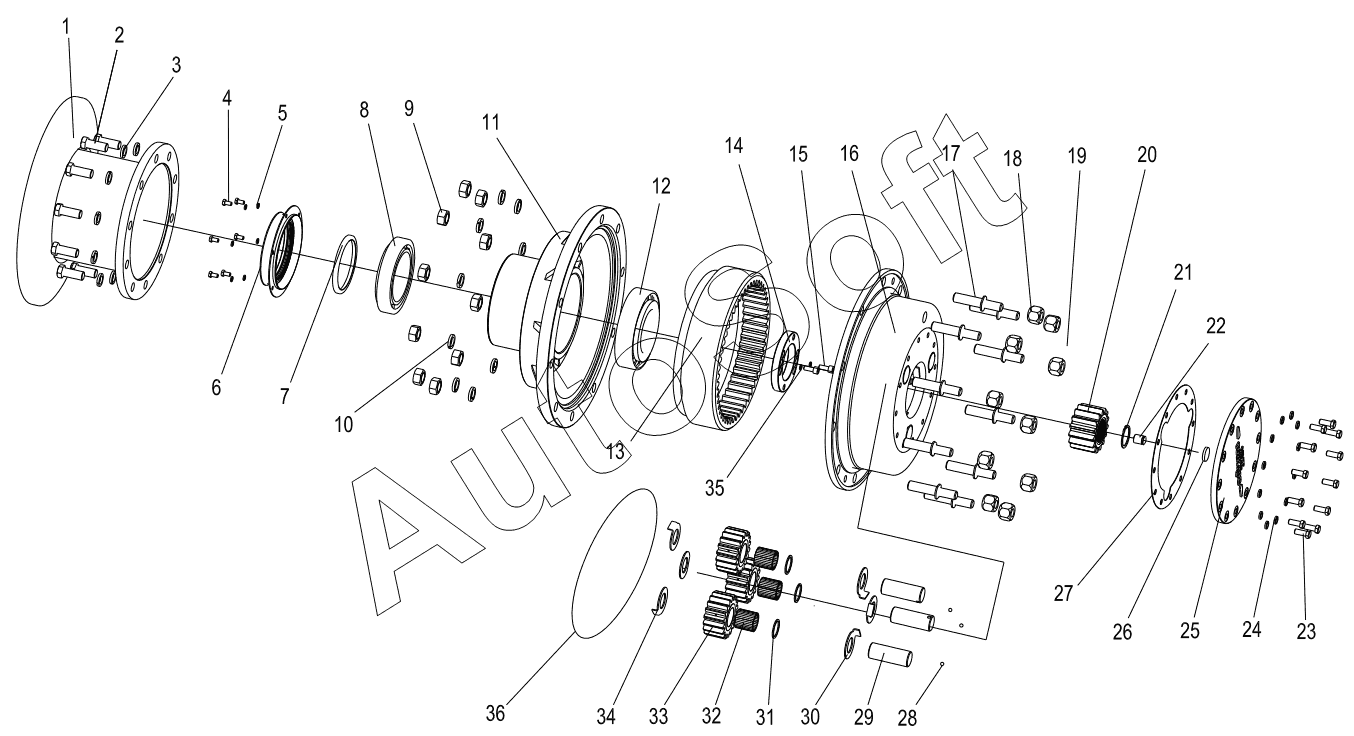 1
2
3
4
5
8
9
11
12
14
15
16
17
18
19
20
21
22
6
7
10
13
35
27
26
25
24
23
36
34
33
32
31
30
29
28
AutoSoft