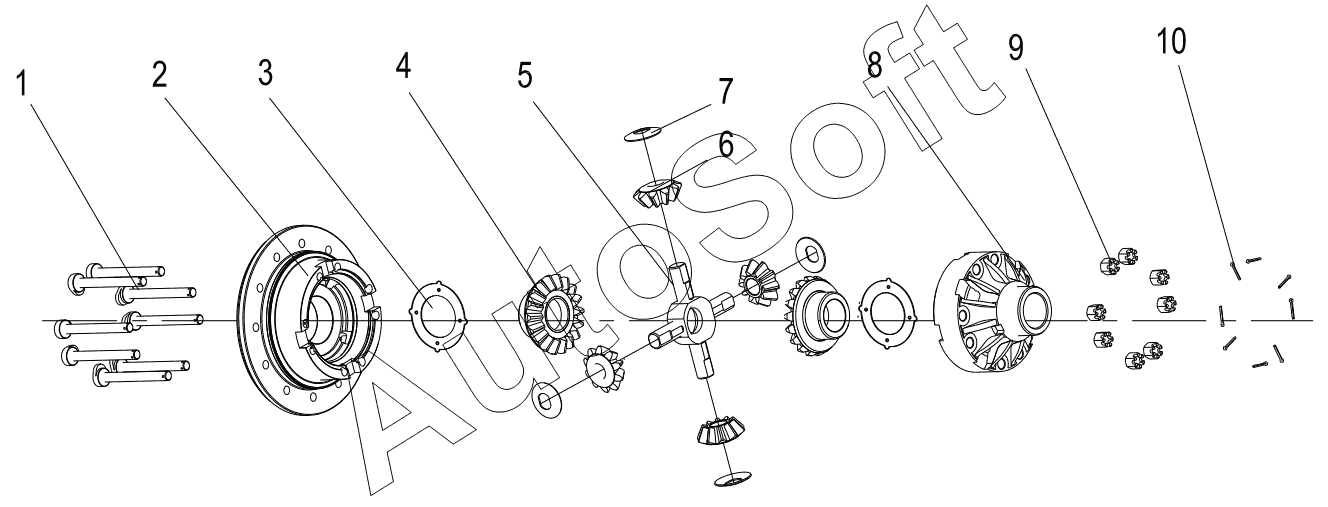 1 2 3 4 5 7 6 8 9 10

AutoSoft