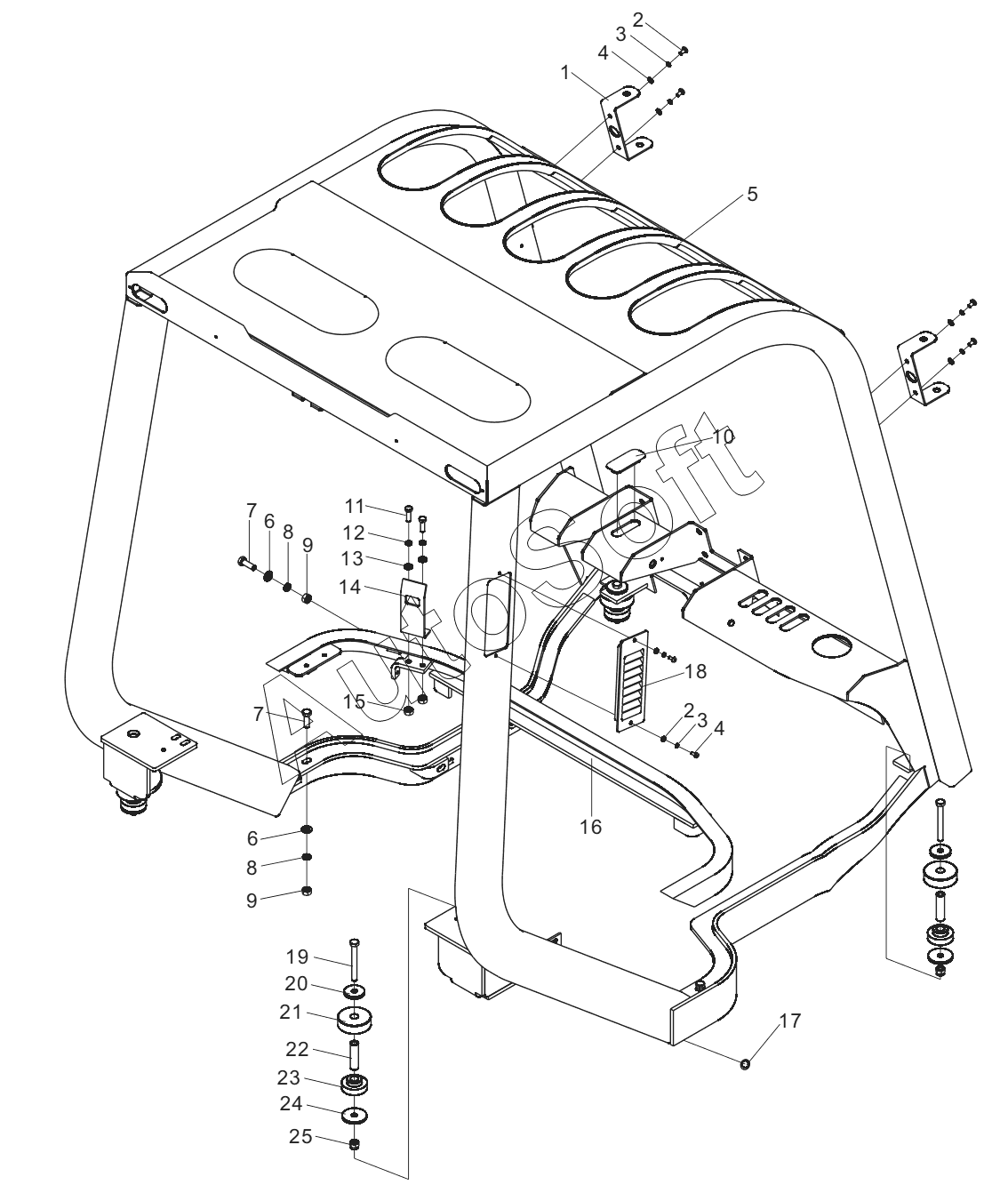 2
3
4
1
5
10
7
6
8
9
11
12
13
14
15
7
18
2
3
4
16
6
8
9
19
20
21
22
23
24
25
17
AutoSoft