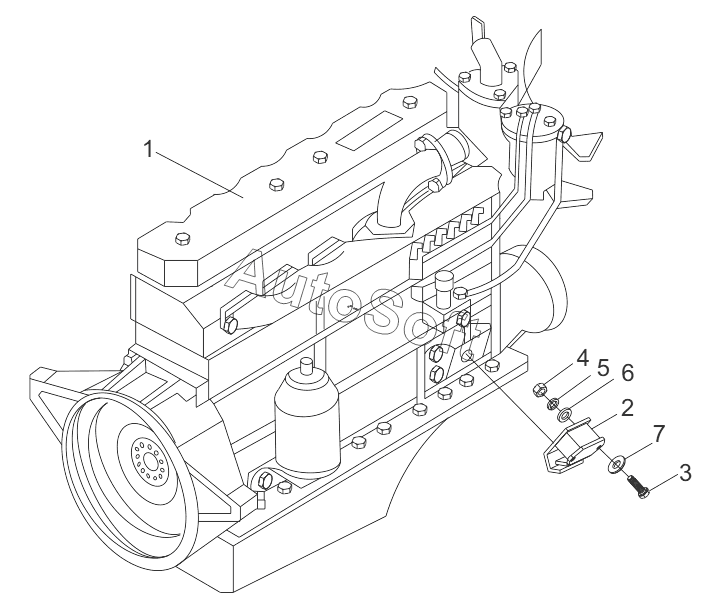 1
AutoSoft
4
5
6
2
7
3