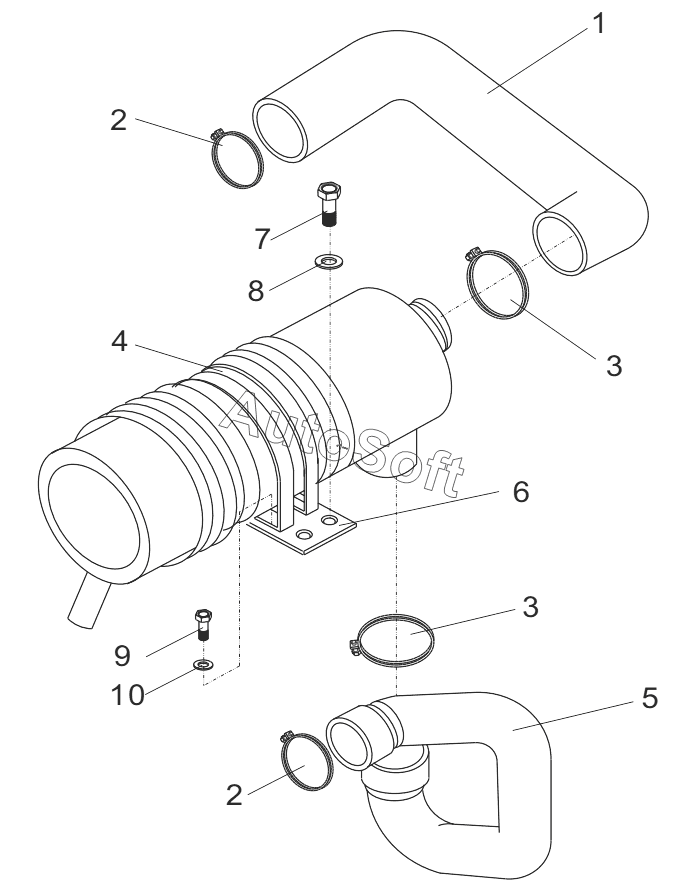 1
2
7
8
3
4
AutoSoft
6
3
9
10
5
2