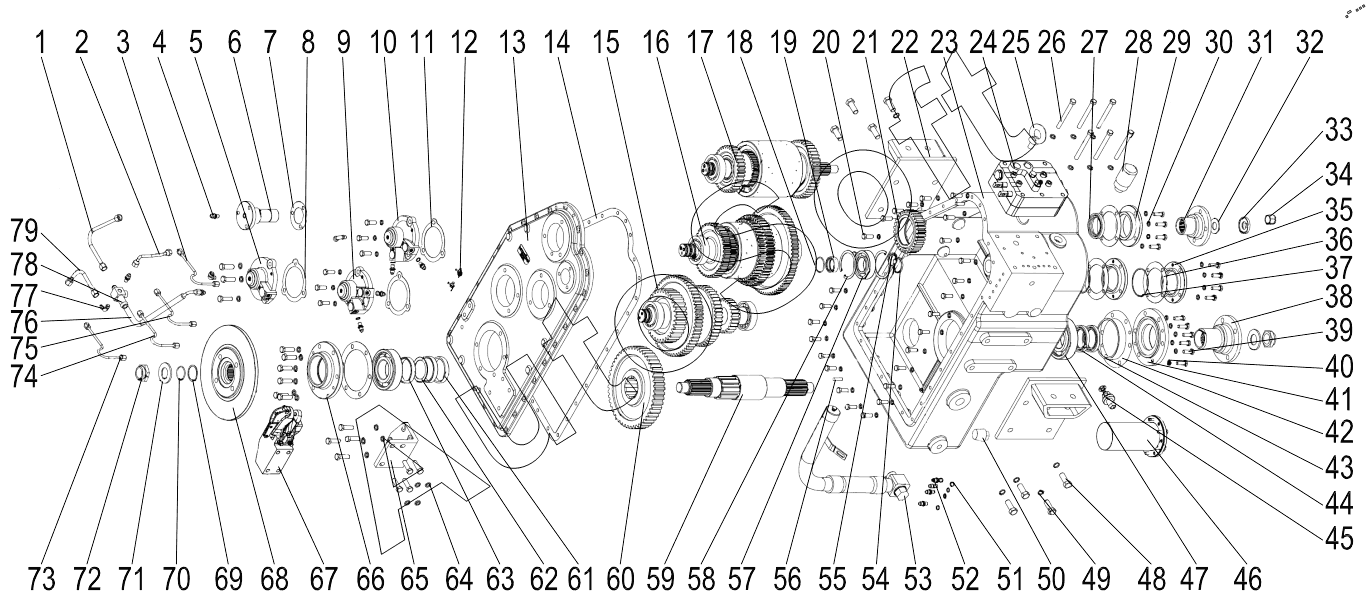 1 2 3 4 5 6 7 8 9 10 11 12 13 14 15 16 17 18 19 20 21 22 23 24 25 26 27 28 29 30 31 32

33 34 35 36 37 38 39 40 41 42 43 44 45

79 78 77 76 75 74

73 72 71 70 69 68 67 66 65 64 63 62 61 60 59 58 57 56 55 54 53 52 51 50 49 48 47 46