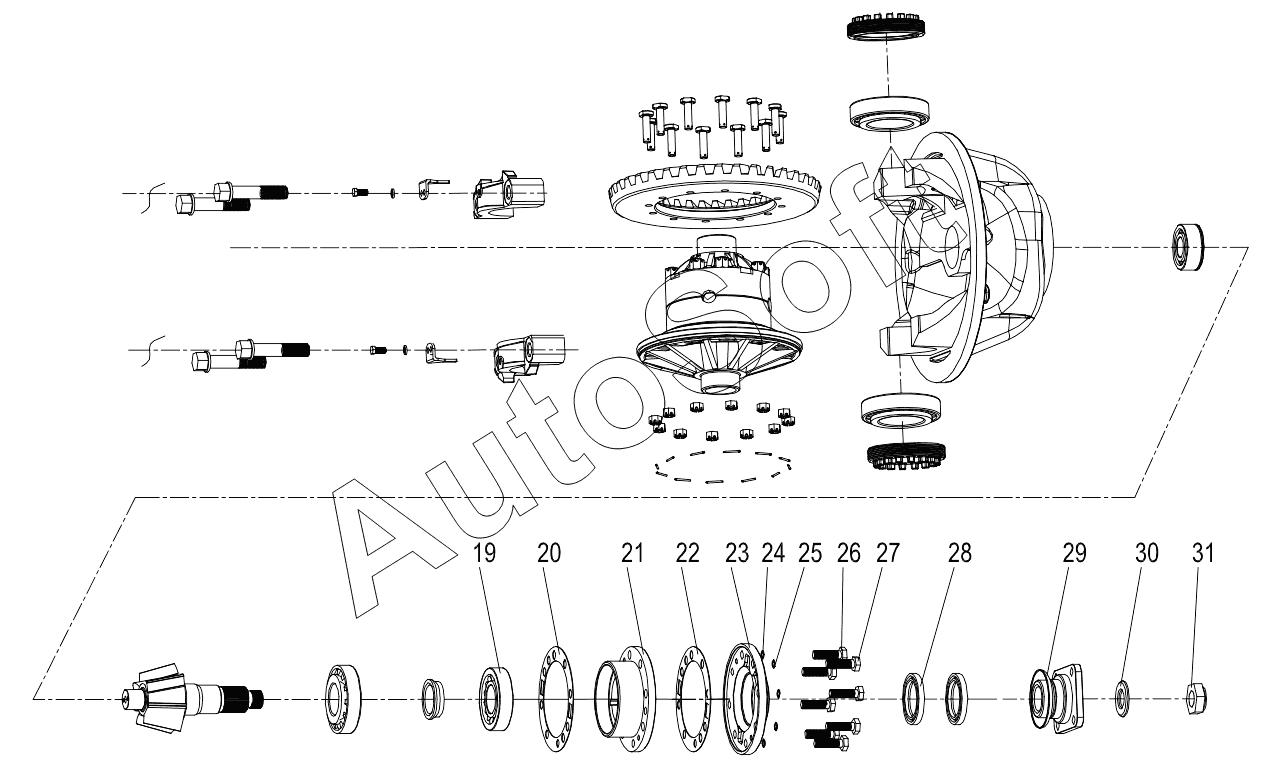 AutoSoft

19 20 21 22 23 24 25 26 27 28 29 30 31