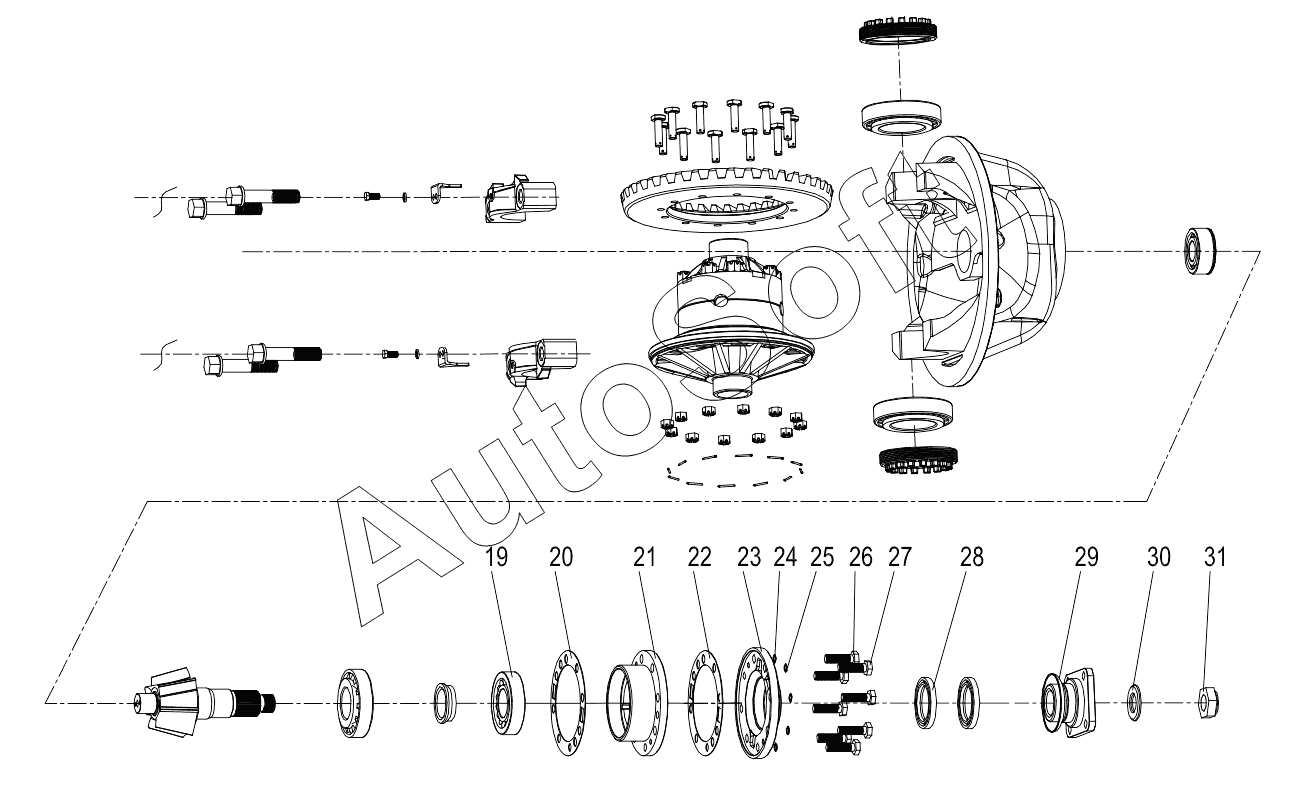 AutoSoft

19 20 21 22 23 24 25 26 27 28 29 30 31