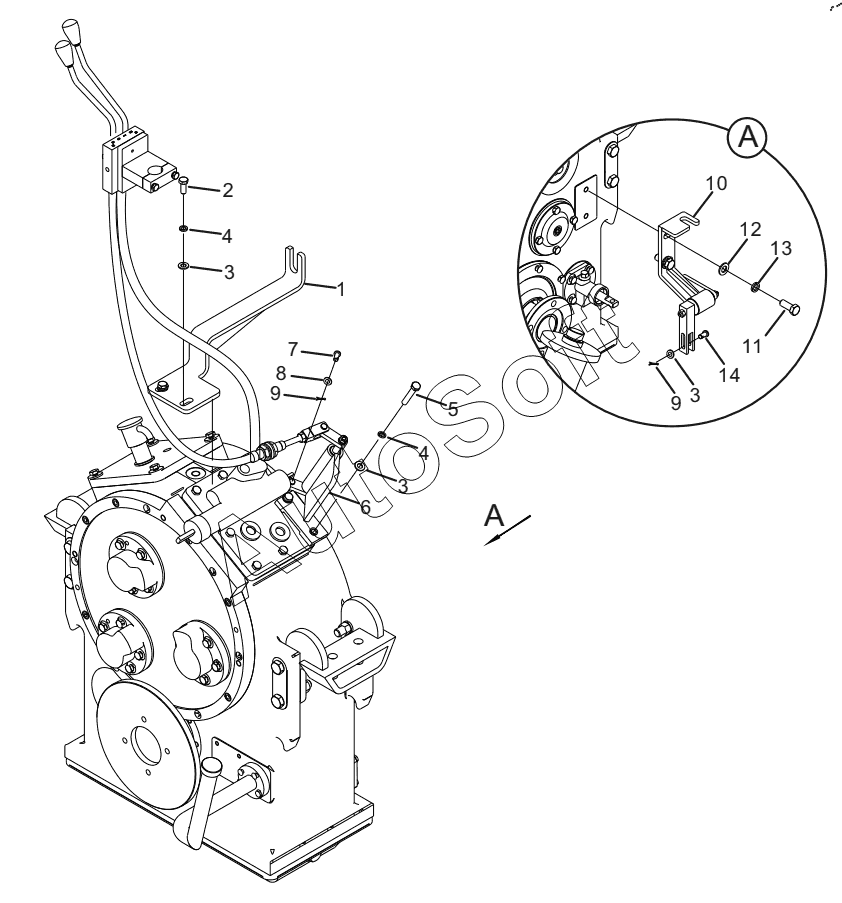 2
4
3
1
7
8
9
5
4
3
6
A
A
10
12
13
11
14
9
3
AutoSoft