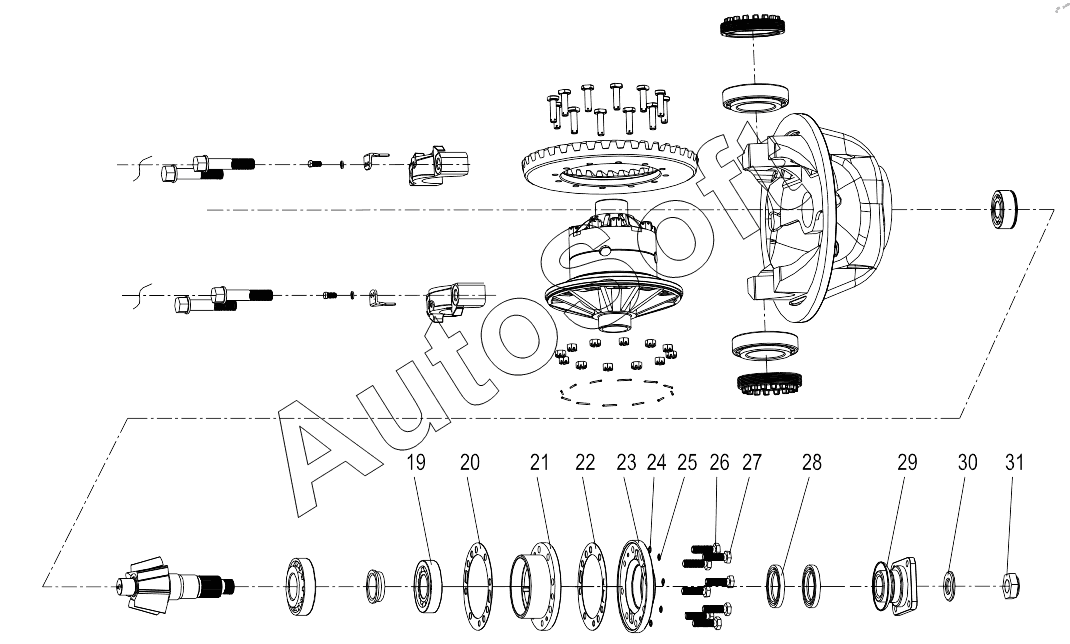 AutoSoft

19 20 21 22 23 24 25 26 27 28 29 30 31