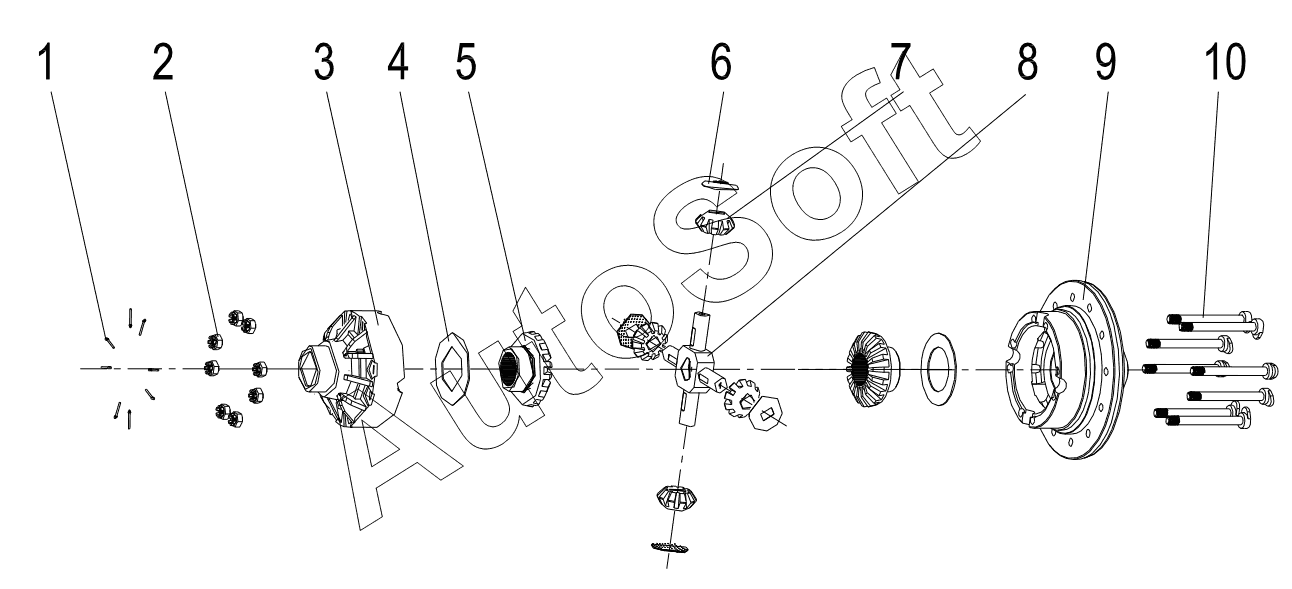 1 2 3 4 5 6 7 8 9 10

AutoSoft