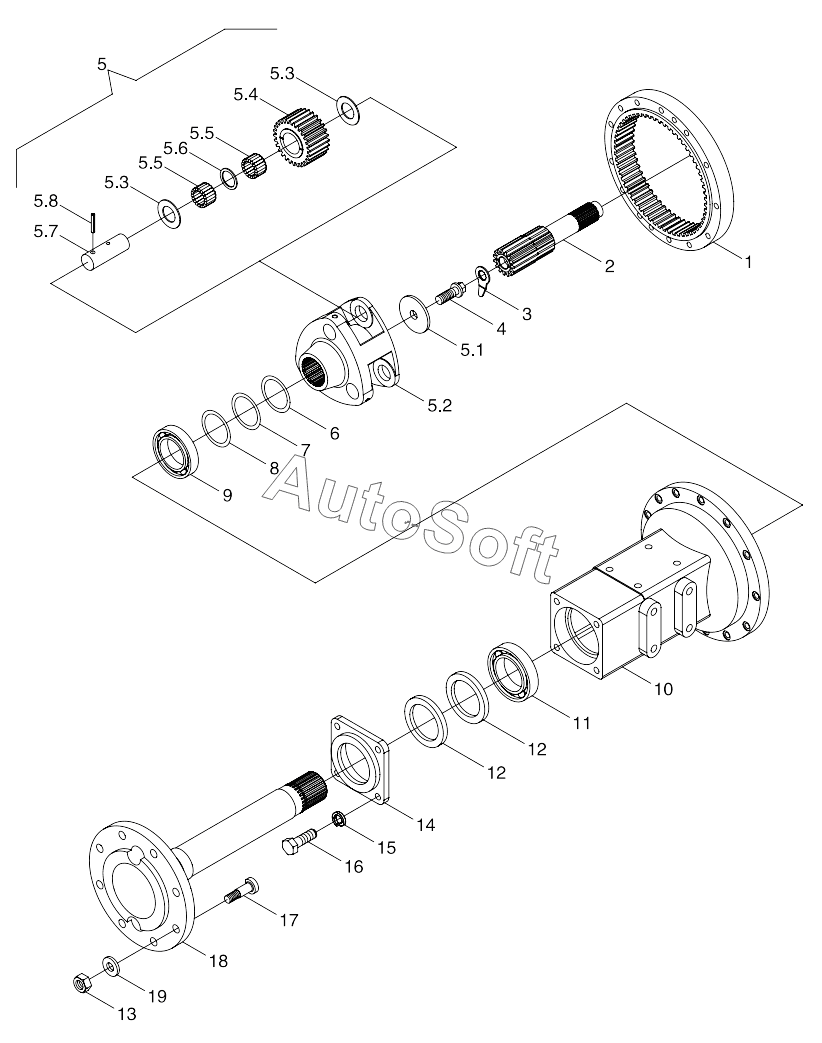 5
5.3
5.4
5.5
5.6
5.5
5.3
5.8
5.7
1
2
3
4
5.1
5.2
6
7
8
9
AutoSoft
10
11
12
12
14
15
16
17
18
19
13