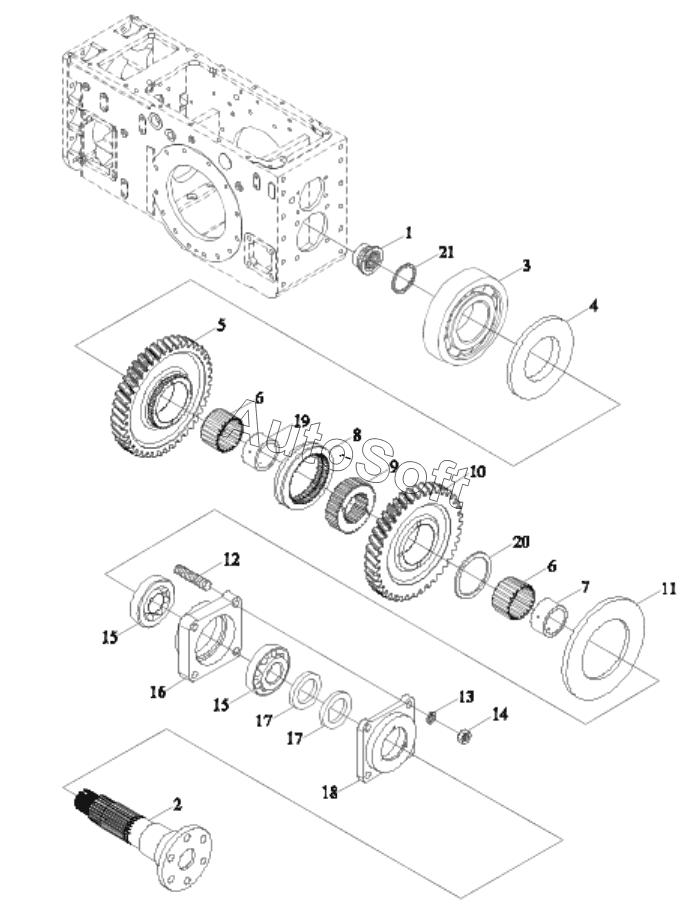 1
21
3
4
5
6
19
8
9
10
AutoSoft
20
6
7
11
12
15
16
15
17
17
13
14
18
2