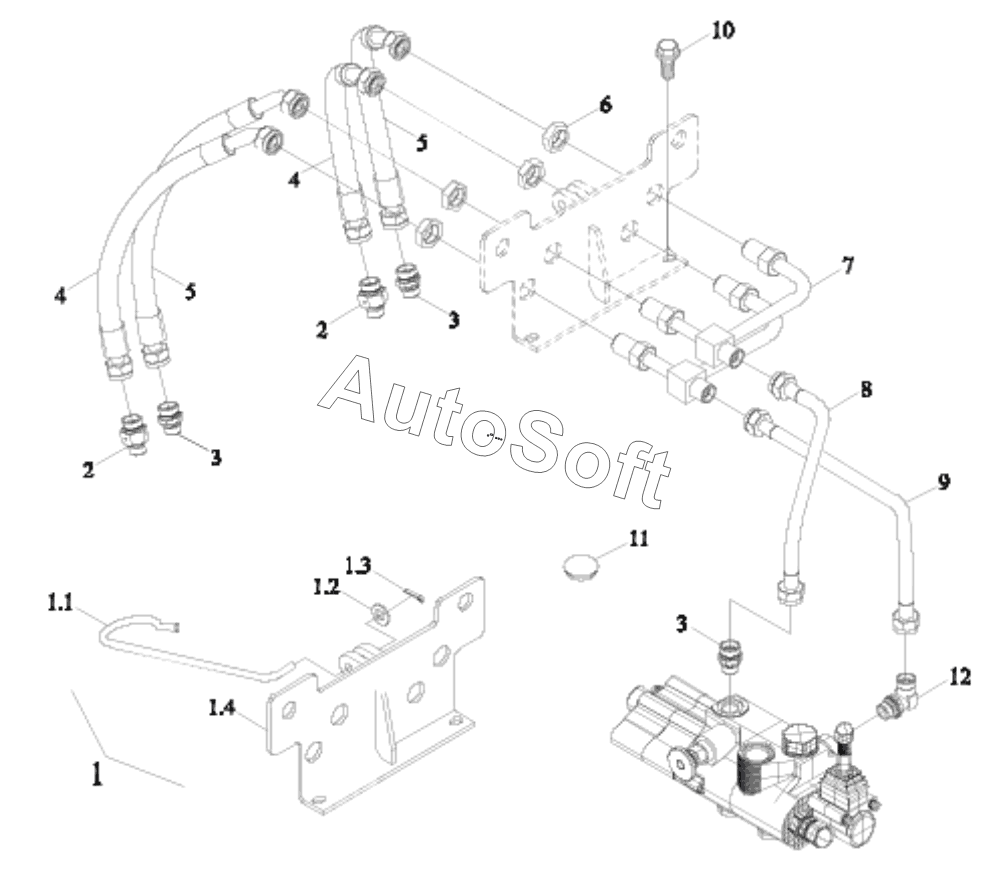 10
6
5
4
7
4
5
2
3
8
AutoSoft
2
3
9
11
1.3
1.2
1.1
3
12
1.4
1