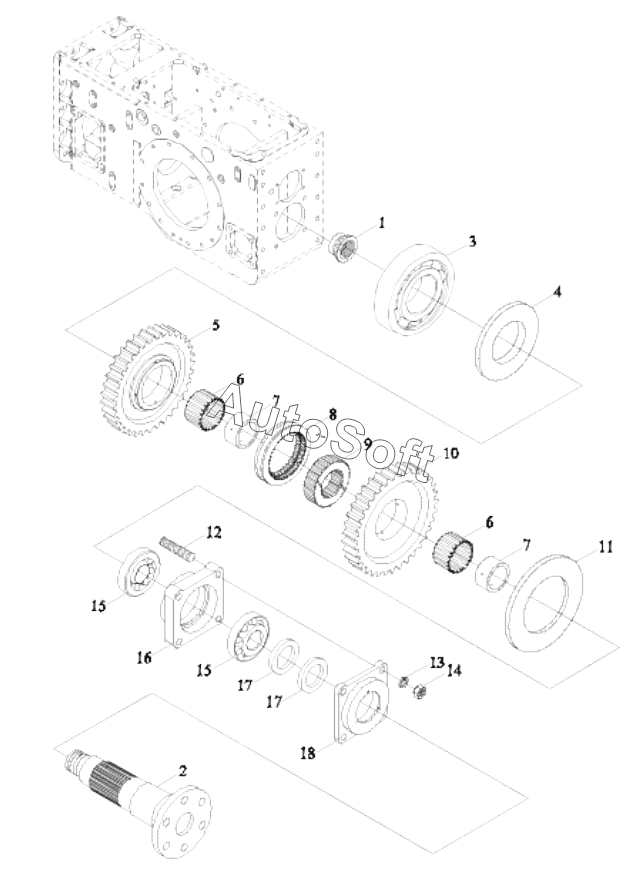 1
3
4
5
6
7
8
9
10
AutoSoft
6
7
11
12
15
16
15
17
17
13
14
18
2