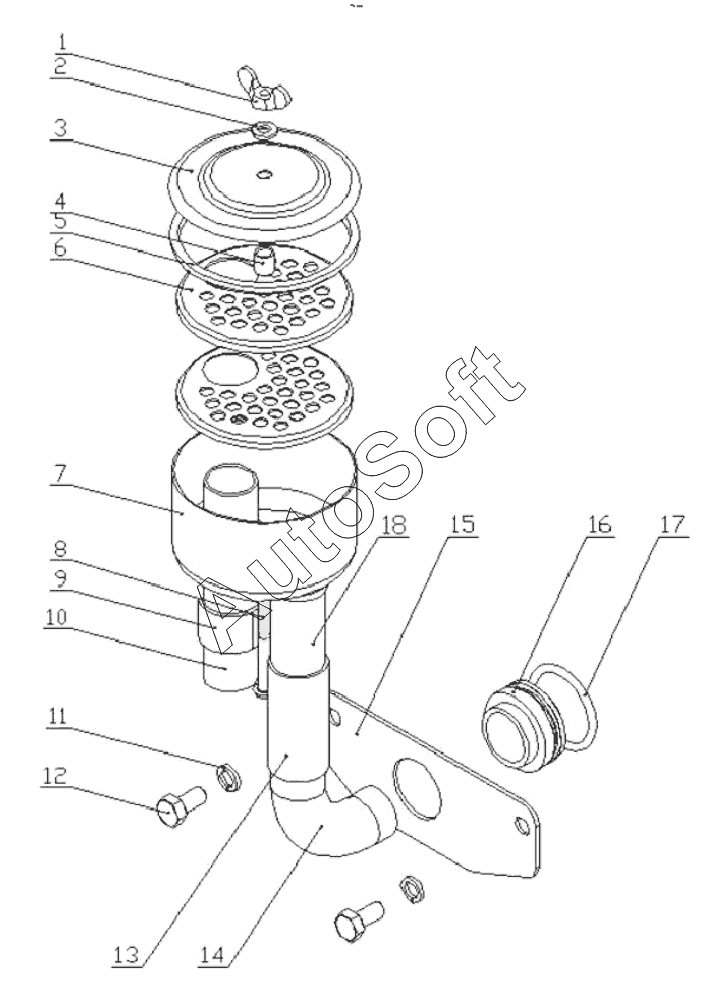 1
2
3
4
5
6
7
8
9
10
11
12
18
15
16
17
13
14
AutoSoft