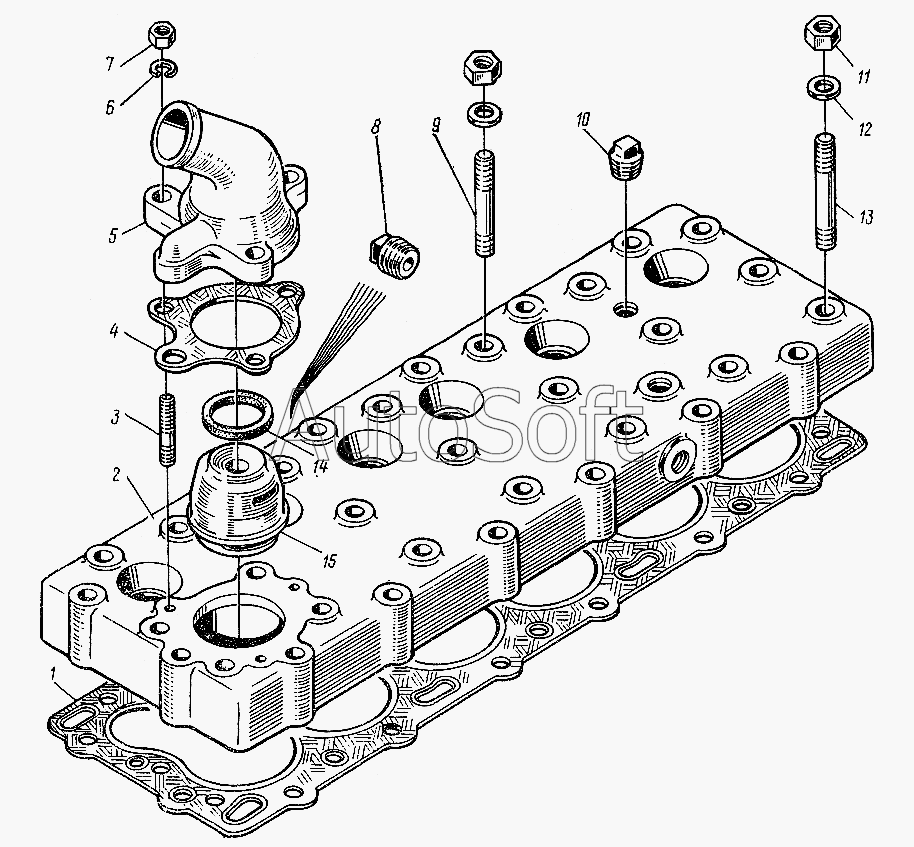 7
6
5
4
3
2
1
8
9
10
11
12
13
14
15
AutoSoft