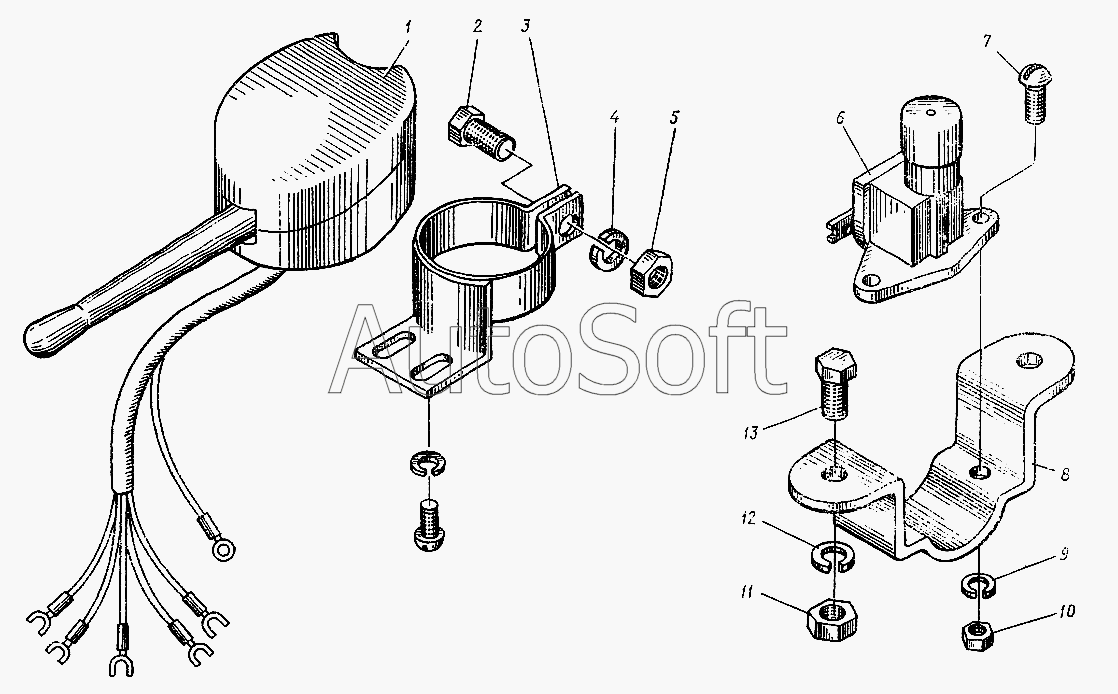 1
2
3
4
5
7
6
AutoSoft
13
8
12
9
11
10