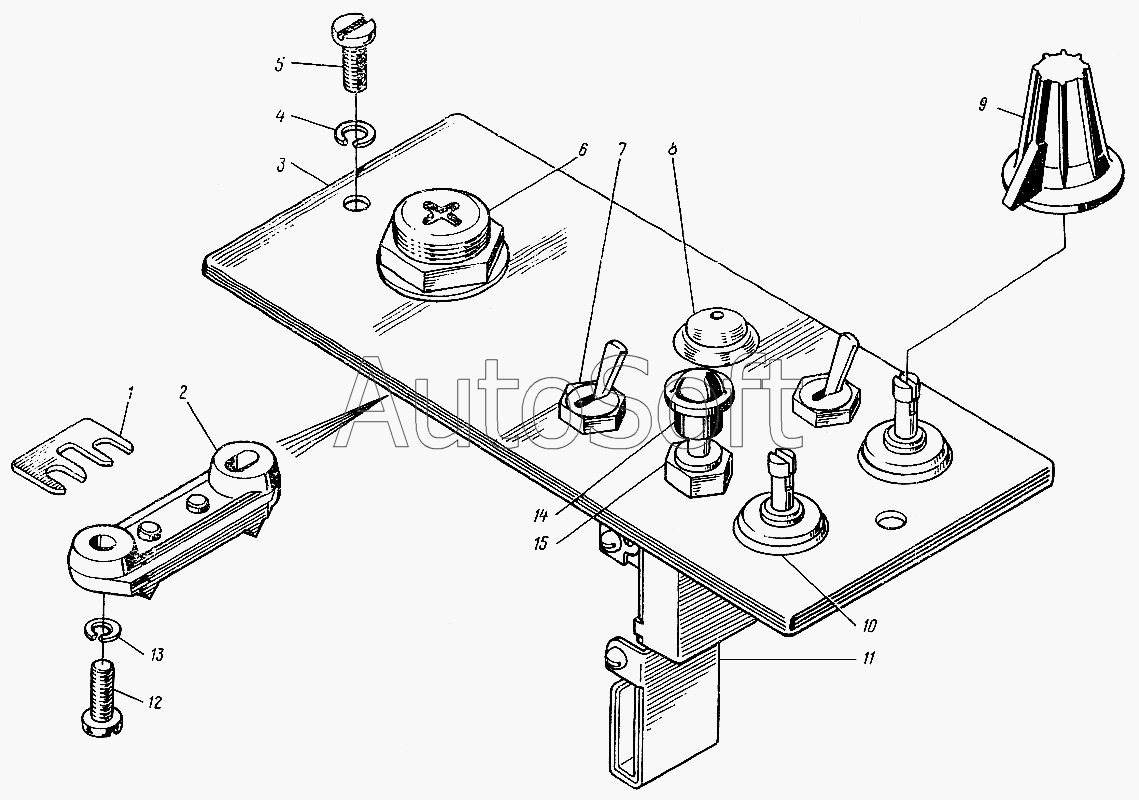 5
4
3
6
7
8
9
AutoSoft
1
2
14
15
10
11
13
12