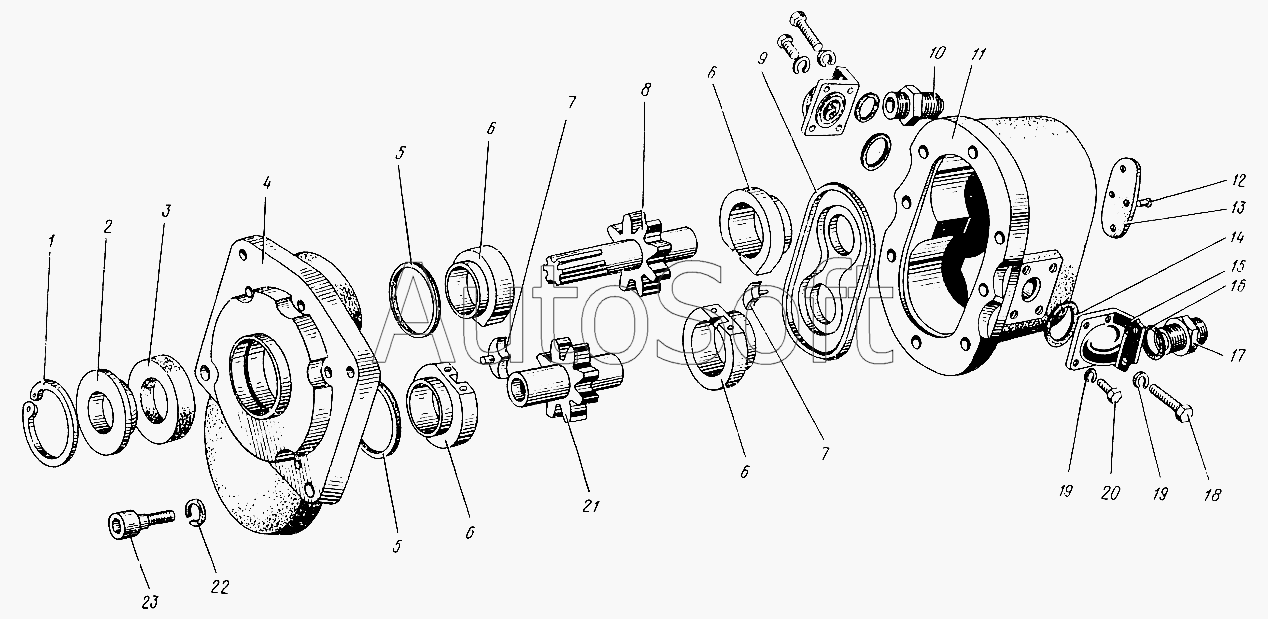 1 2 3 4 5 6 7 8 6 9 10 11 12 13 14 15 16 17 18 19 20 19 7 6 21 6 5 22 23

AutoSoft