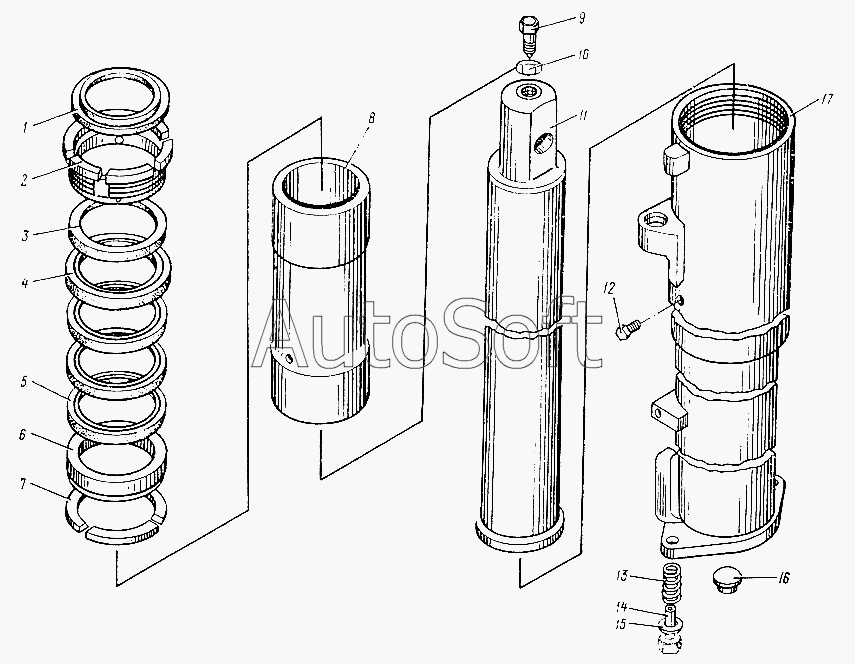 1
2
3
4
5
6
7
8
9
10
11
12
13
14
15
16
17
AutoSoft