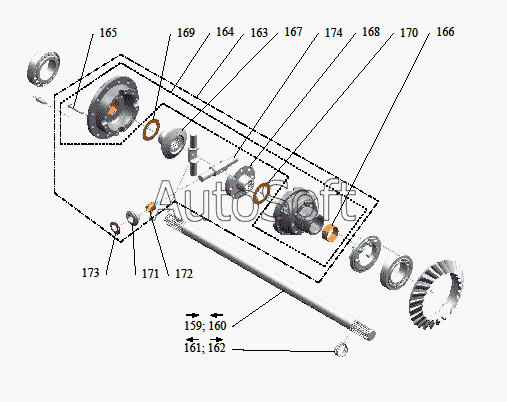 165
169
164
163
167
174
168
170
166
AutoSoft
173
171
172
159; 160
161; 162