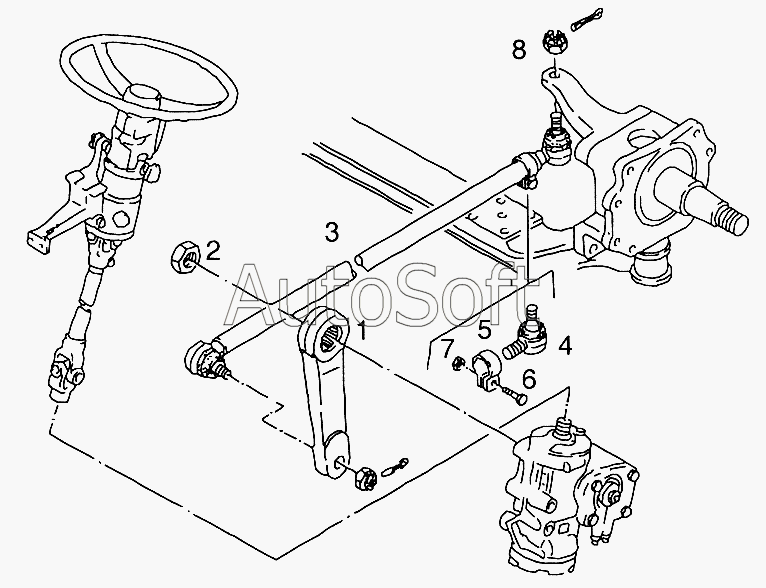 8
3
2
AutoSoft
1
5
4
7
6