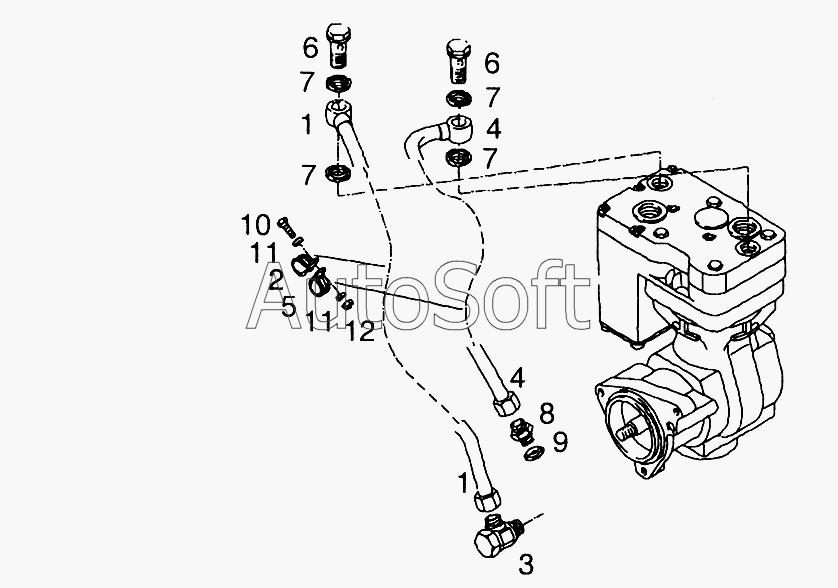 6
7
1
7
6
7
4
7
10
11
2
5
11
12
AutoSoft
4
8
9
1
3