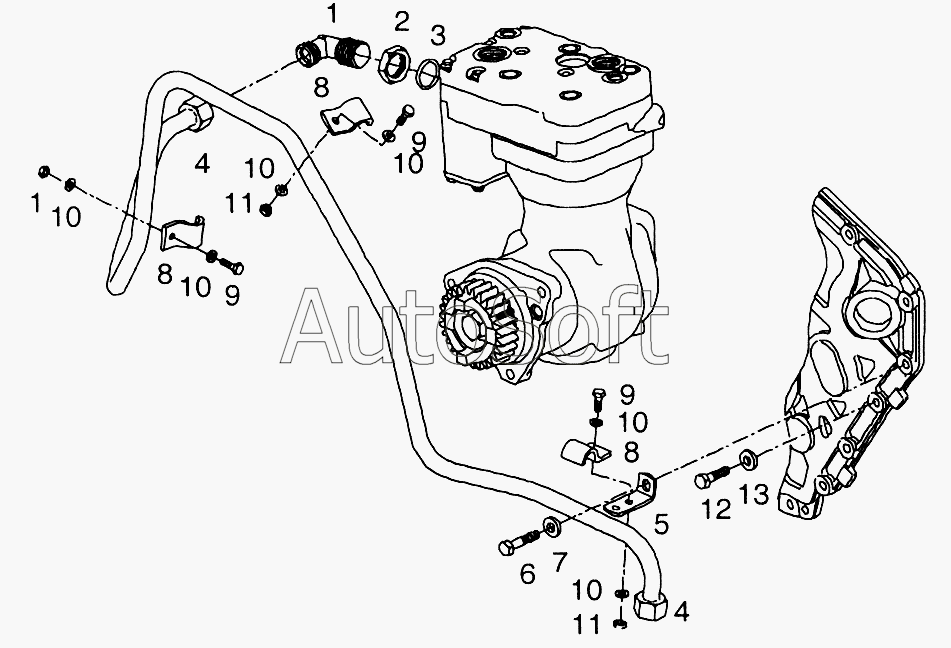 1 2 3
8
9
10
4
10
11
1
10
8 10 9
AutoSoft
9
10
8
5
12 13
6 7
10
11
4