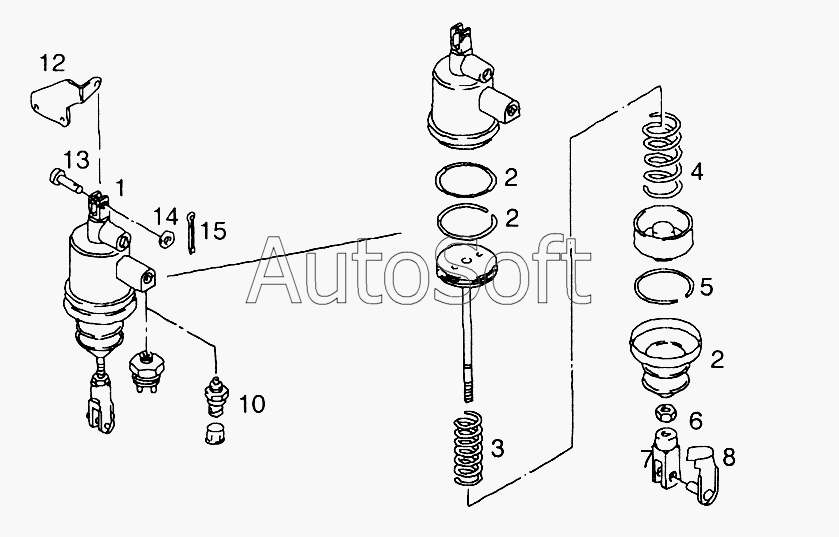 12
13
1
14
15
10
AutoSoft
2
2
3
4
5
2
6
7
8