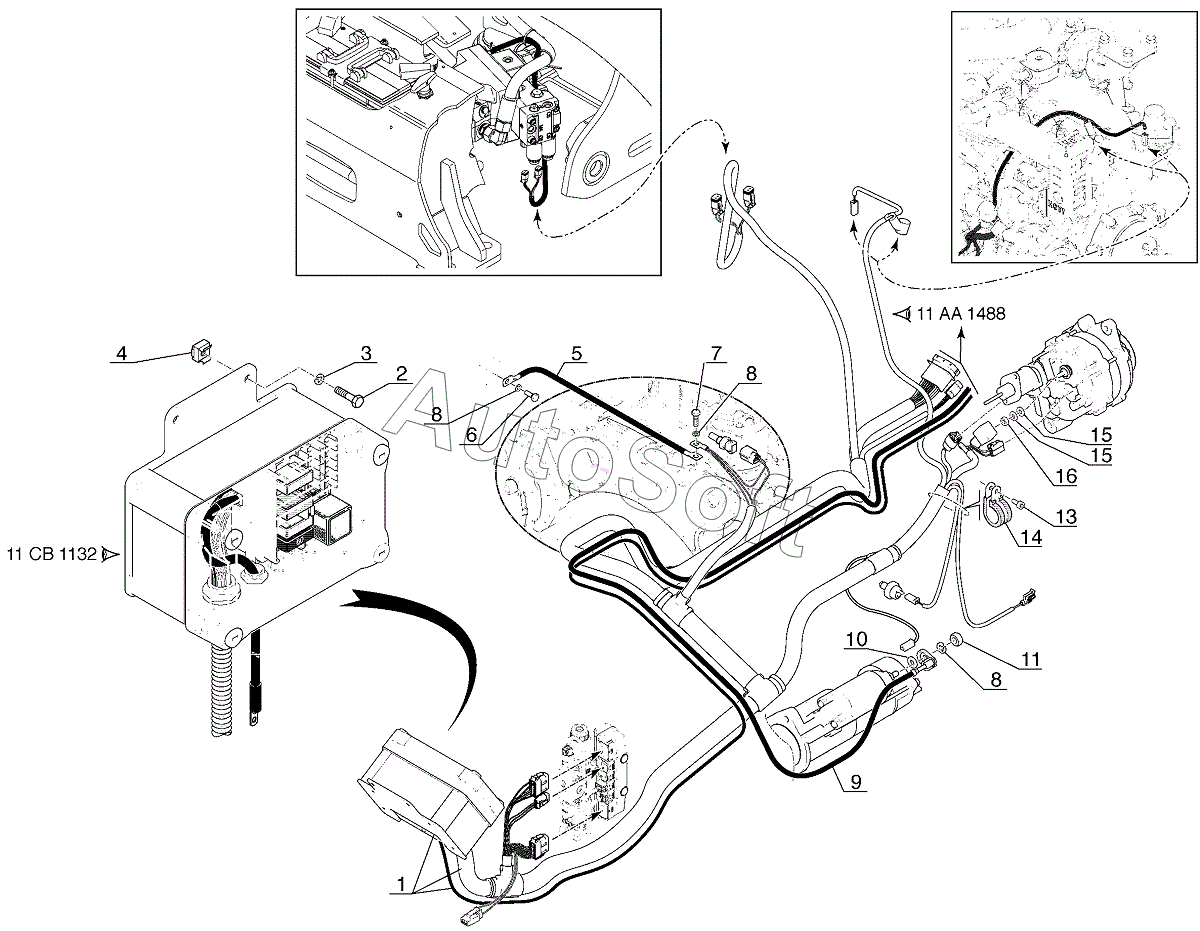 11 AA 1488
4
3
2
5
7
8
8
6
15
15
16
13
14
11 CB 1132
10
11
8
9
1
AutoSoft