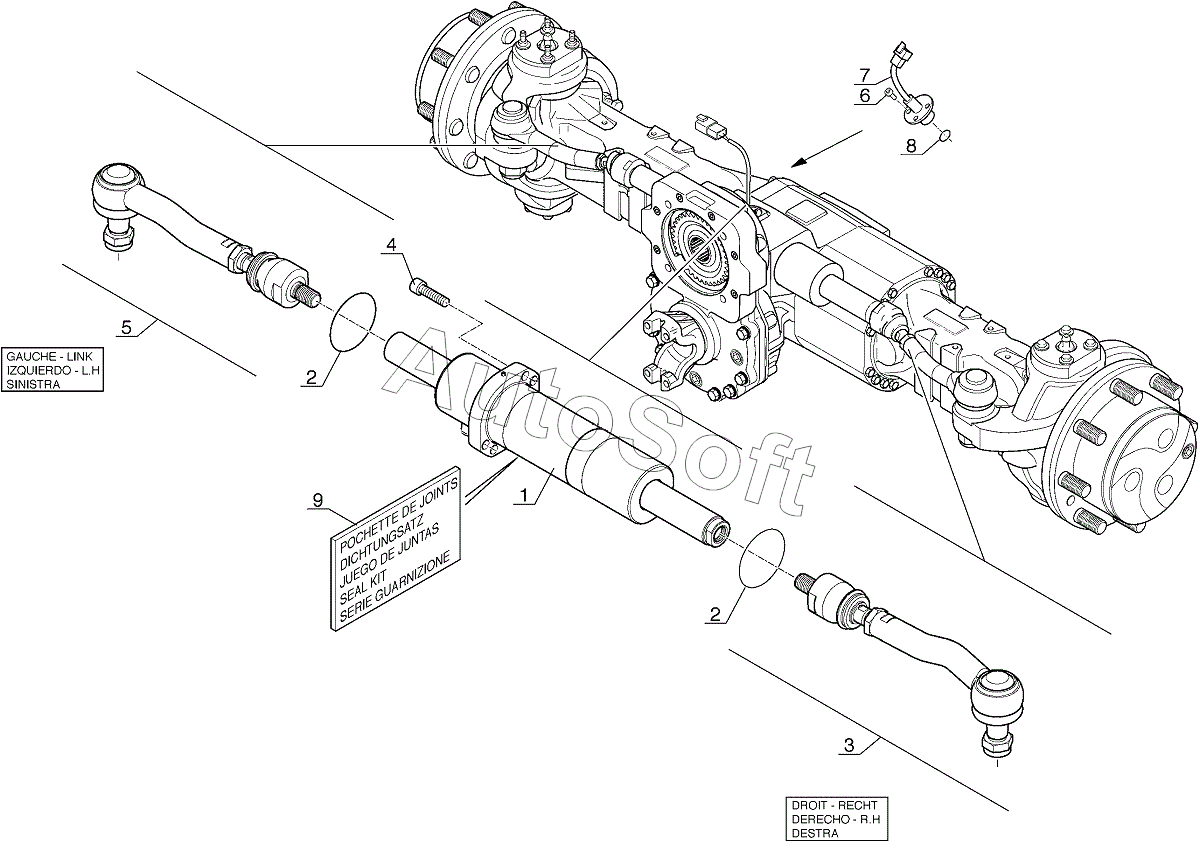 7
6
8
4
5
GAUCHE - LINK
IZQUIERDO - L.H
SINISTRA
2
AutoSoft
9
POCHETTE DE JOINTS
DICHTUNGSATZ
JUEGO DE JUNTAS
SEAL KIT
SERIE GUARNIZIONE
1
2
3
DROIT - RECHT
DERECHO - R.H
DESTRA