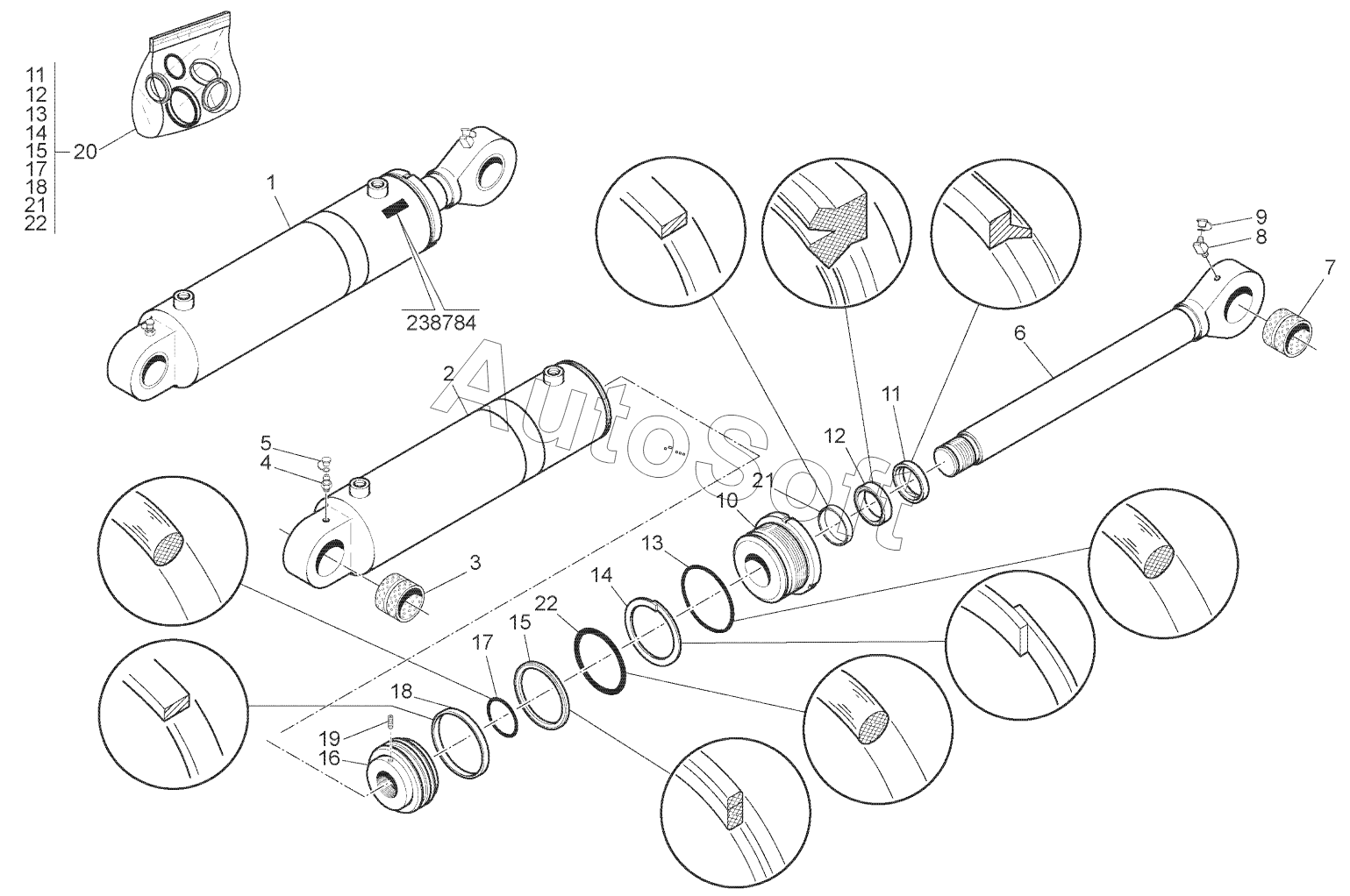 11
12
13
14
15
17
18
21
22
20
1
238784
AutoSoft
2
5
4
3
9
8
7
6
11
12
21
10
13
14
22
15
17
18
19
16