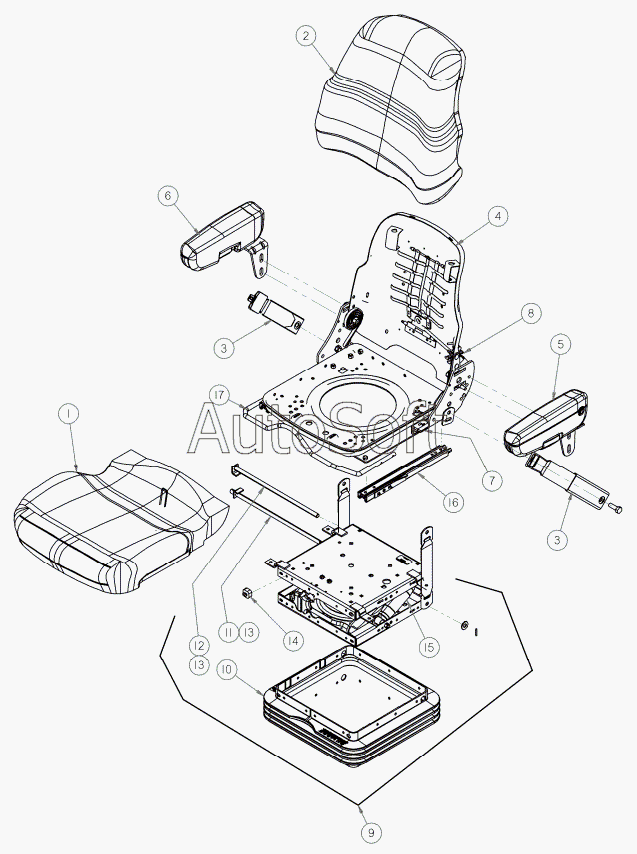 2
6
4
3
8
5
17
AutoSoft
1
7
16
3
12
13
11 13
14
15
10
9