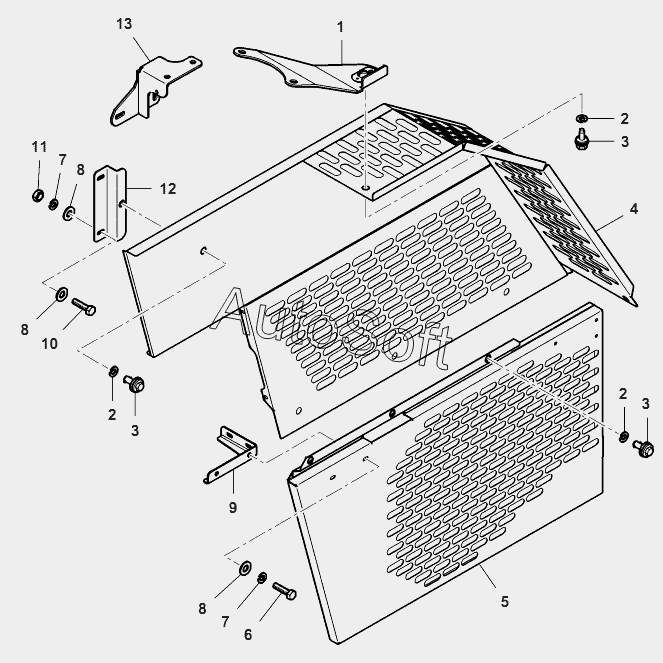 13
1
2
3
11
7
8
12
4
8
10
AutoSoft
2
3
2
3
9
8
7
6
5