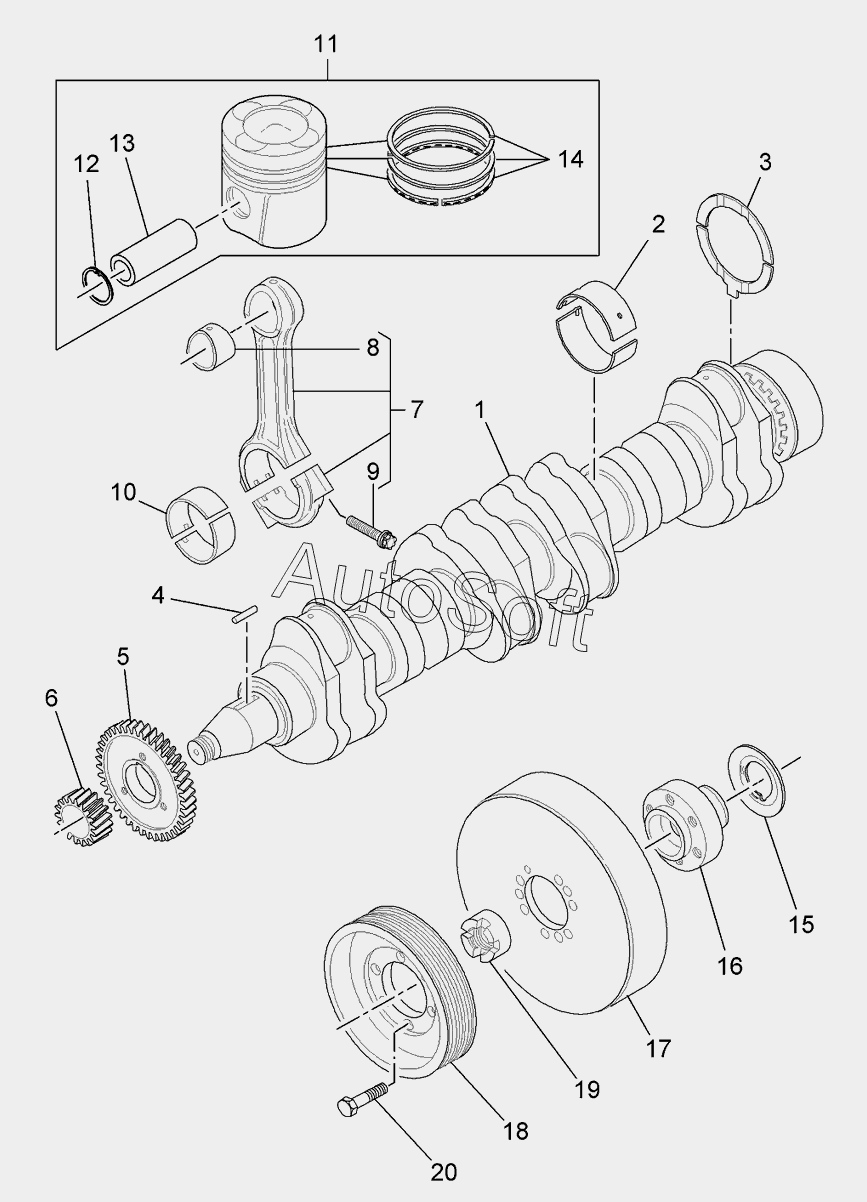 11
13
12
14
3
2
8
7
1
9
10
AutoSoft
4
5
6
15
16
17
19
18
20