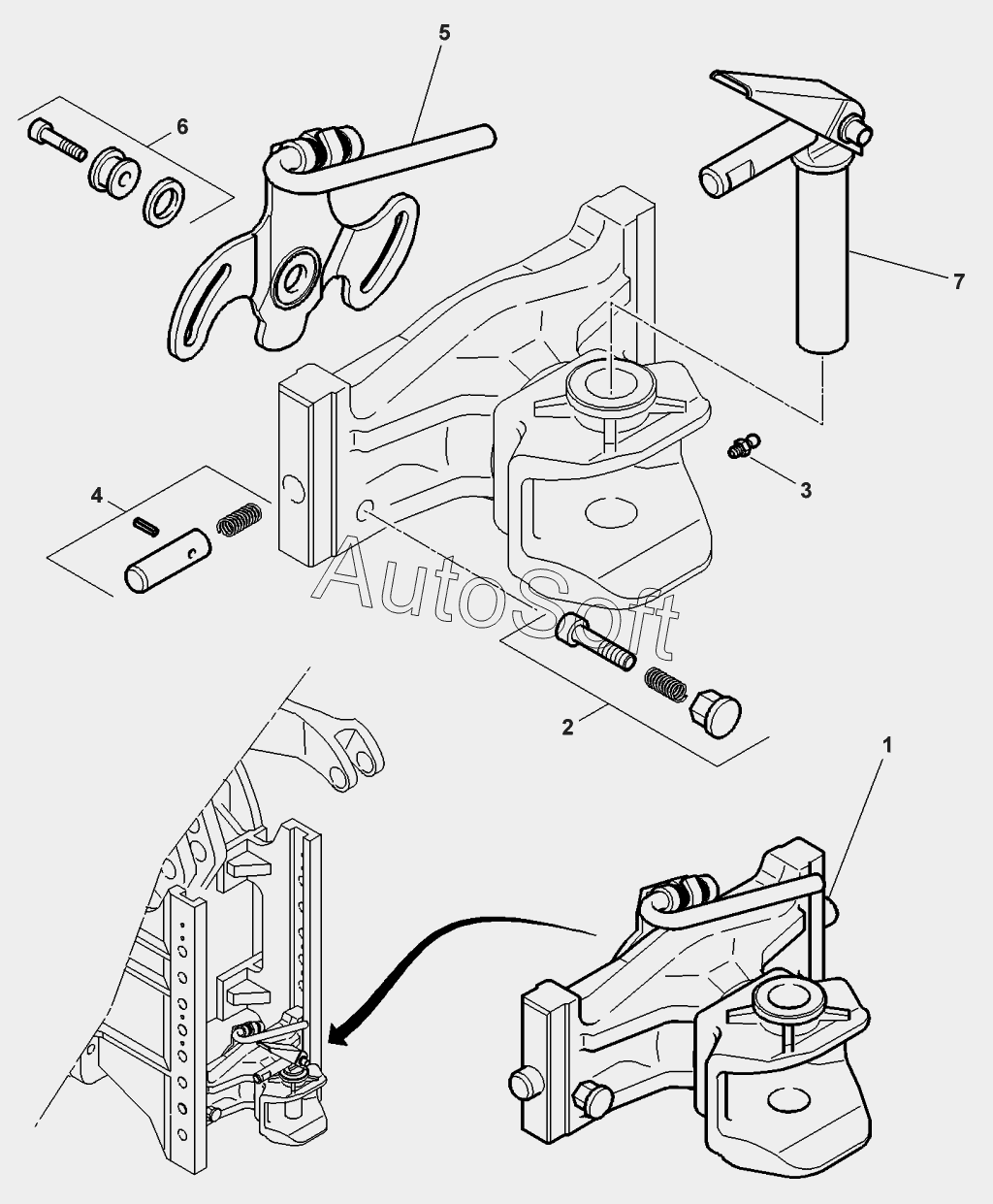 5
6
7
3
4
AutoSoft
2
1