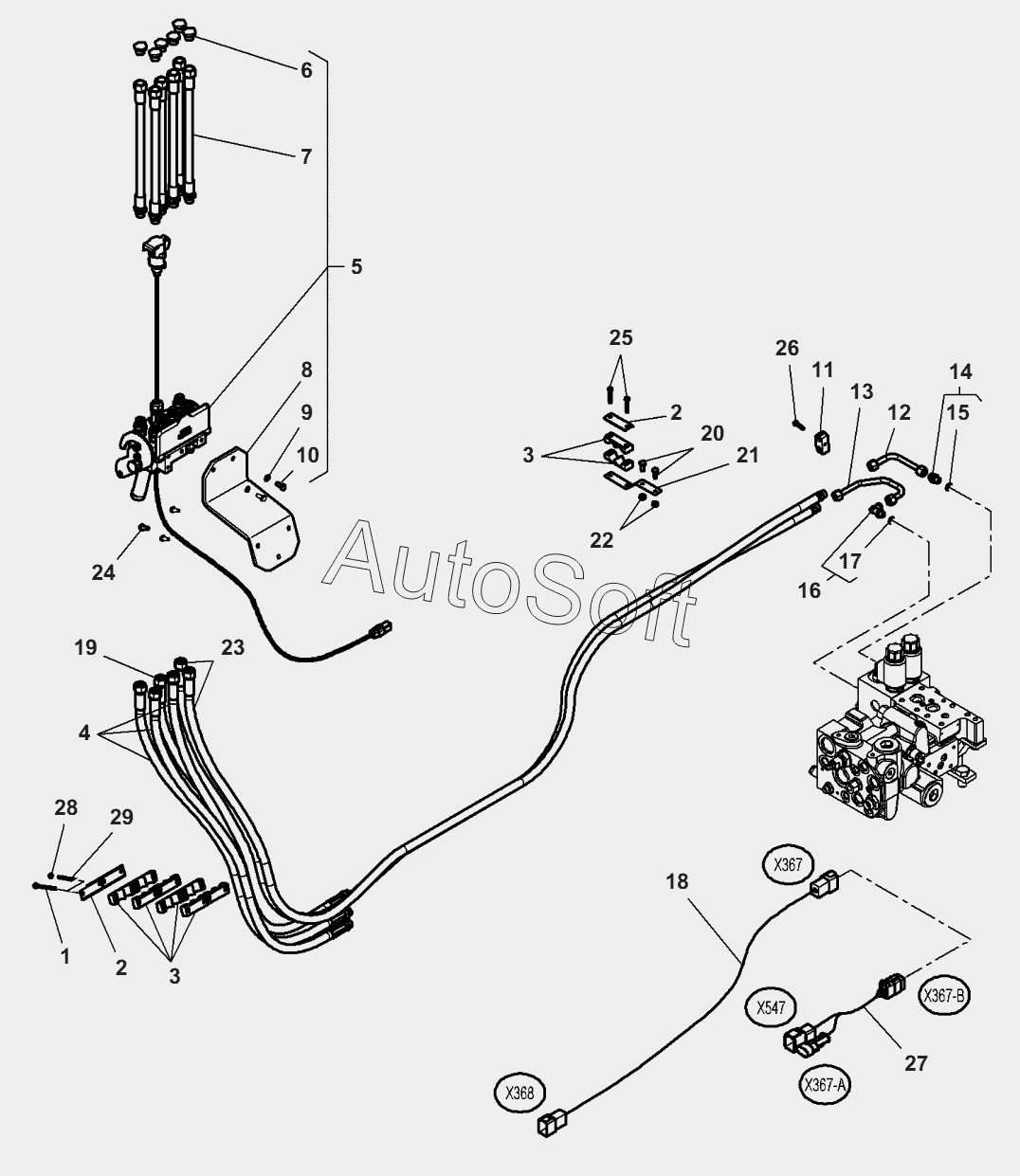 6
7
5
8
9
10
24
25
2
3
20
21
22
26
11
13
12
14
15
17
16
AutoSoft
19
23
4
28
29
1
2
3
18
X367
X547
X367-B
27
X367-A
X368