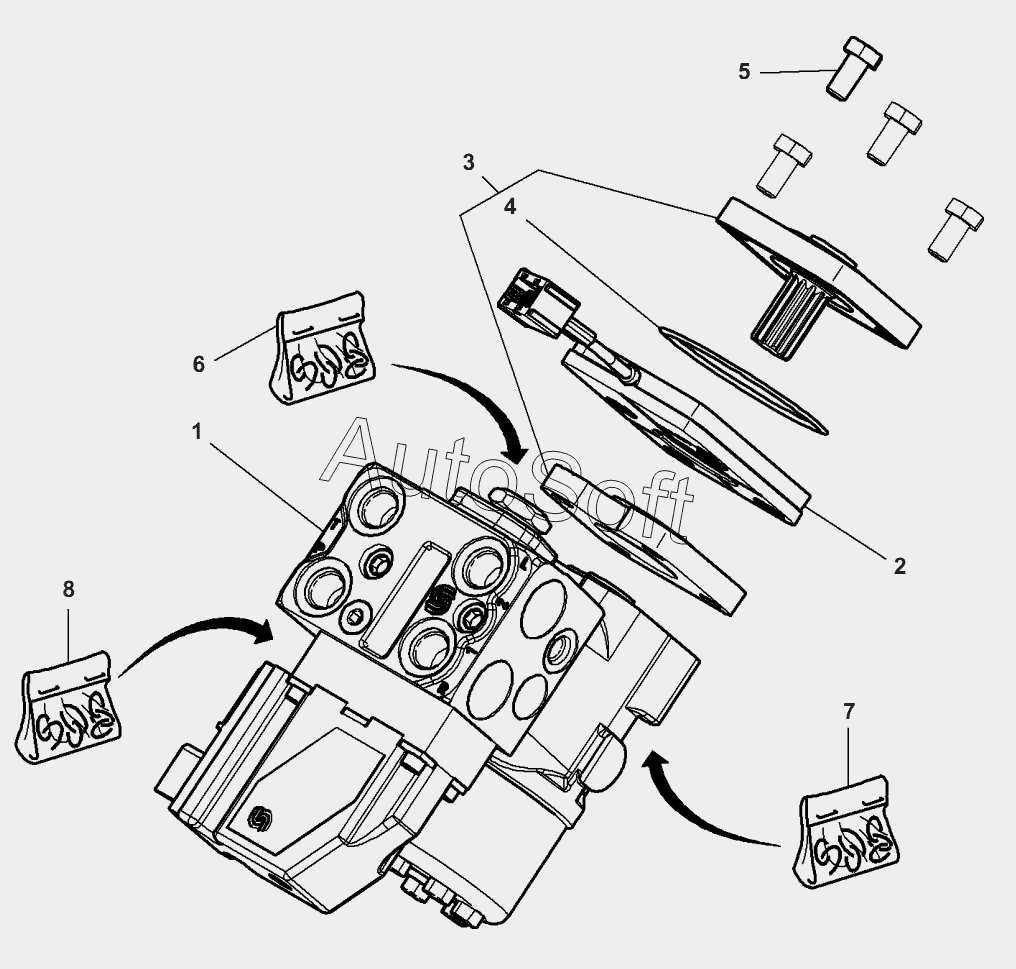 5
3
4
6
1
AutoSoft
2
8
7