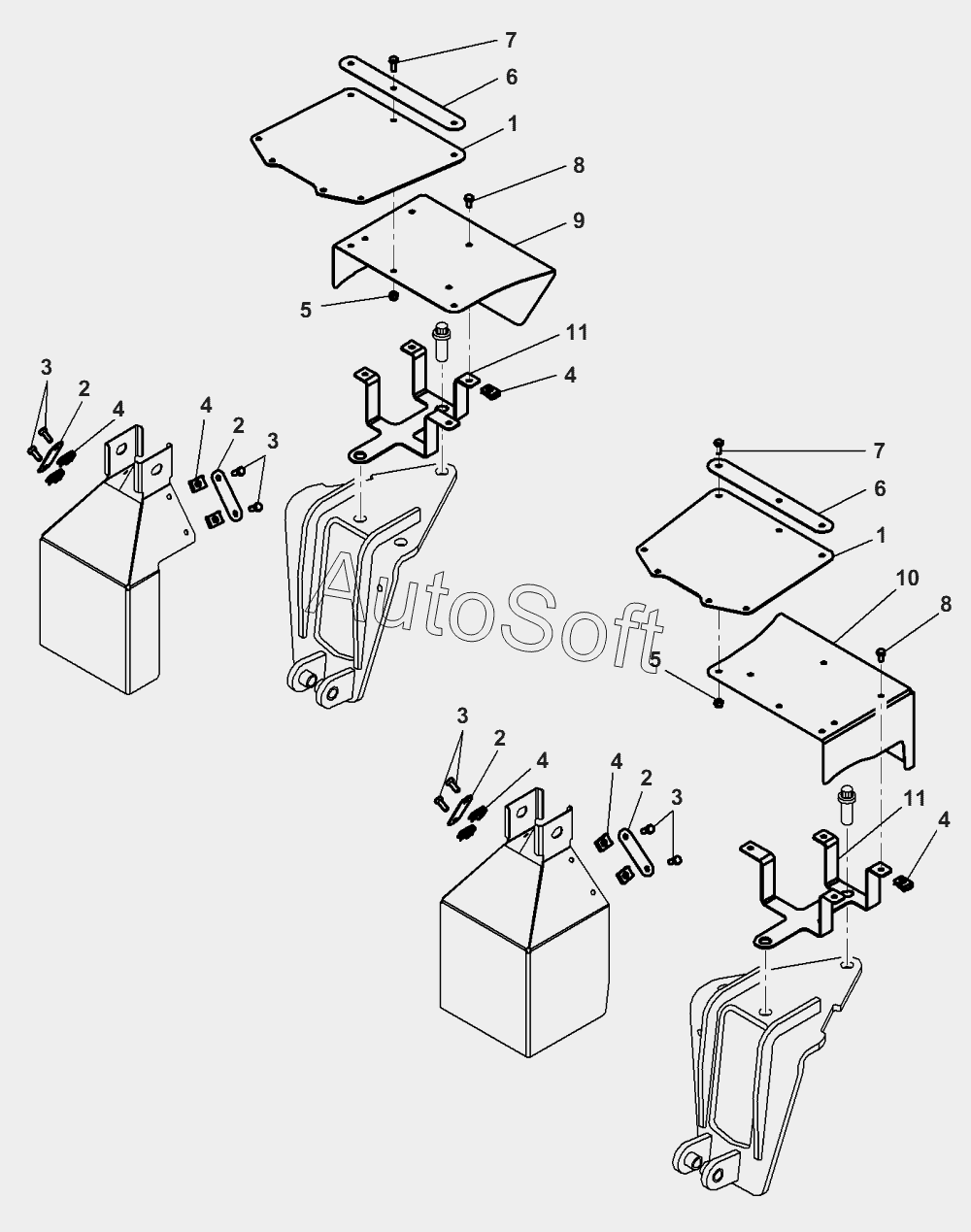 7
6
1
8
9
5
11
4
3
2
4
4
2
3
AutoSoft
7
6
1
10
8
5
3
2
4
4
2
3
11
4